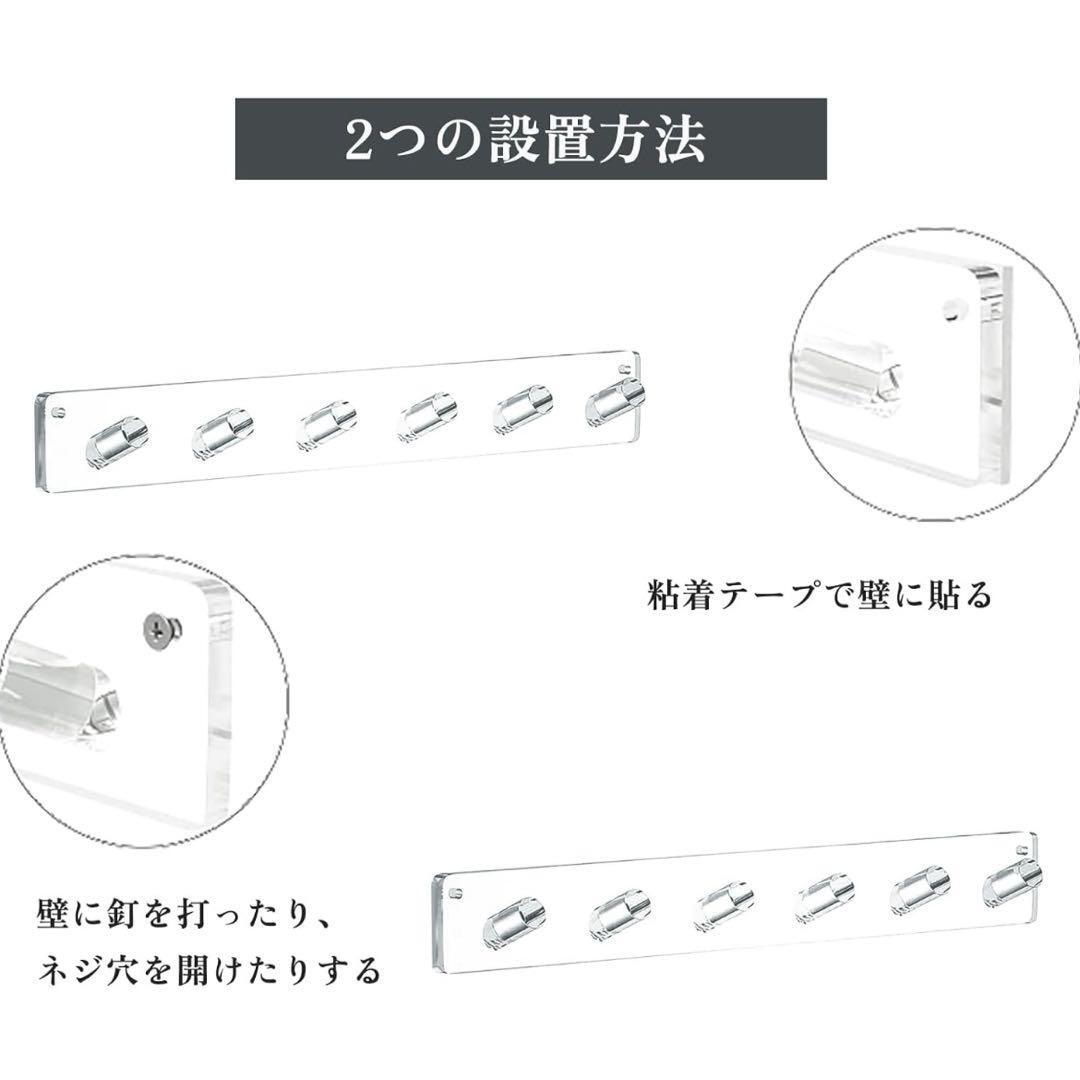 2つの設置方法

粘着テープで壁に貼る

壁に釘を打ったり、
ネジ穴を開けたりする