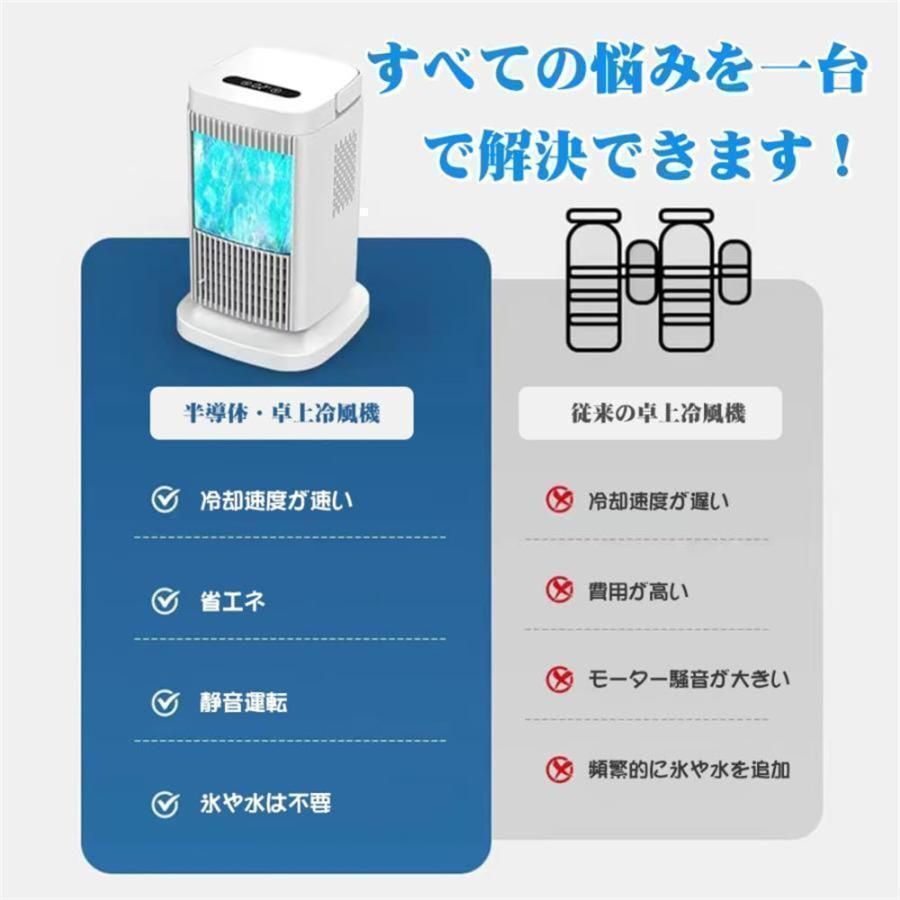 すべての悩みを一台で解決できます！

半導体・卓上冷風機

冷却速度が速い

省エネ

静音運転

氷や水は不要

従来の卓上冷風機

冷却速度が遅い

費用が高い

モーター騒音が大きい

頻繁的に氷や水を追加