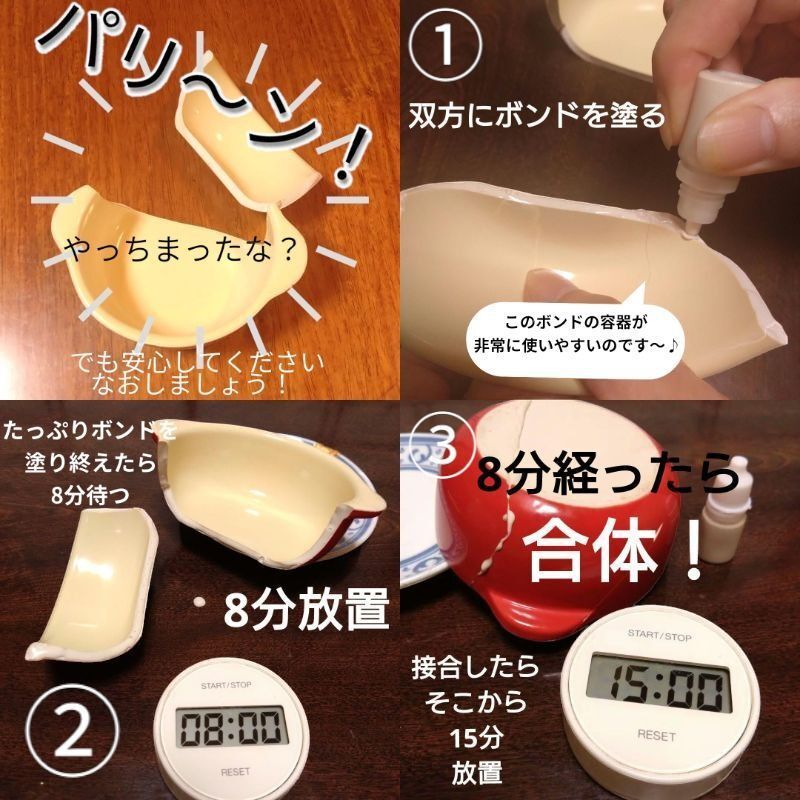 パリ〜ン！

やっちまったな？

でも安心してください
なおしましょう！

①

双方にボンドを塗る

このボンドの容器が
非常に使いやすいのです〜♪

たっぷりボンドを
塗り終えたら
8分待つ

8分放置

②

START/STOP
08:00
RESET

③

8分経ったら

合体！

接合したら
そこから
15分
放置

START/STOP
15:00
RESET