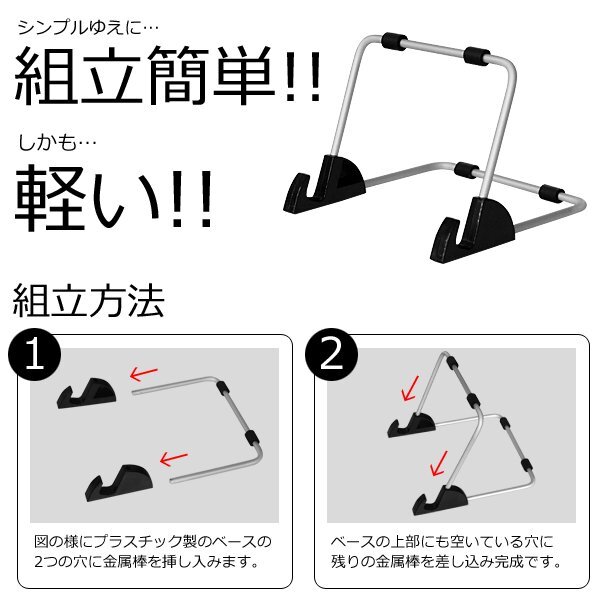 シンプルゆえに…

組立簡単!!

しかも…

軽い!!

組立方法

1

図の様にプラスチック製のベースの2つの穴に金属棒を挿し入みます。

2

ベースの上部にも空いている穴に残りの金属棒を差し込み完成です。