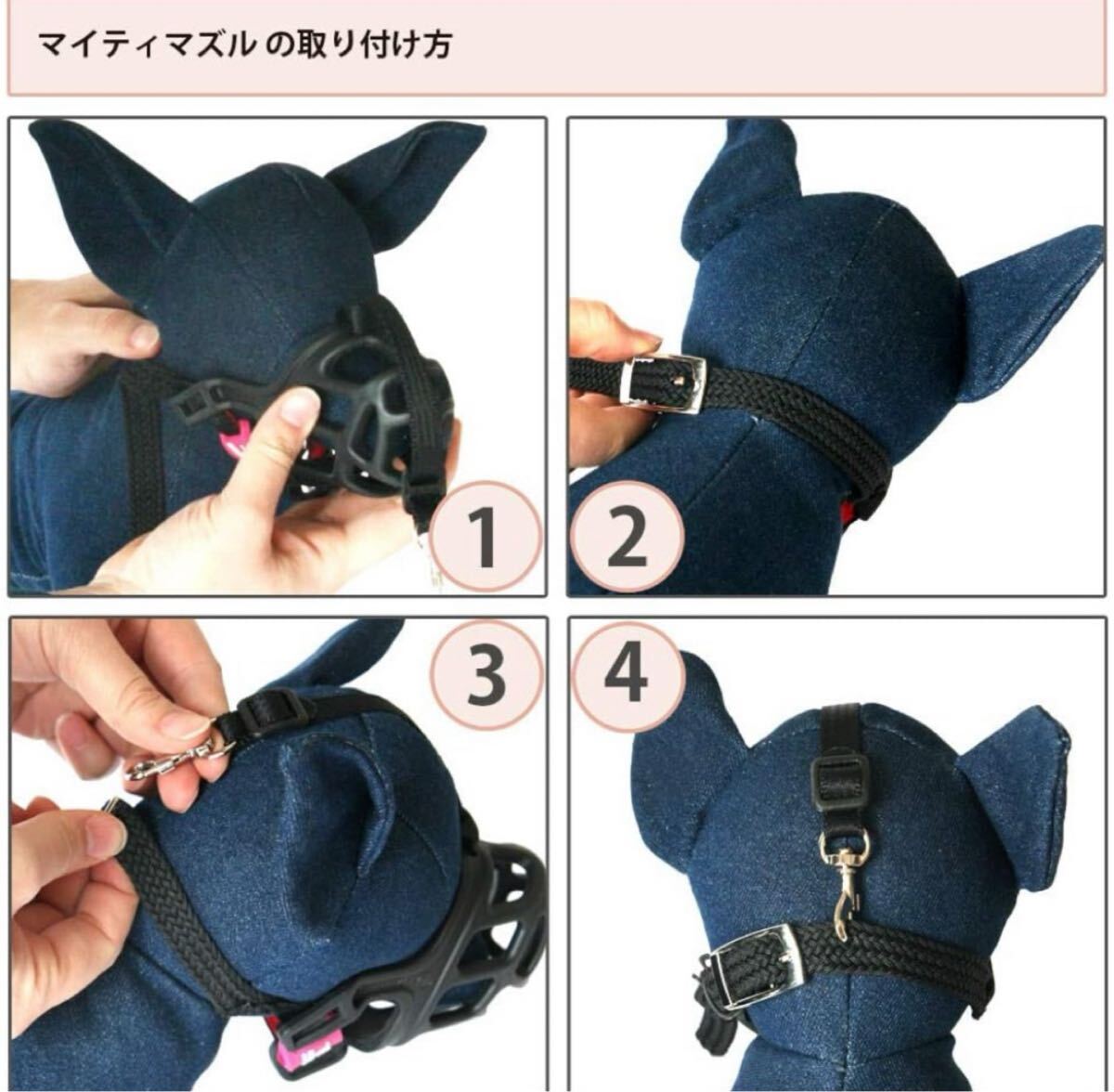 マイティマズル の取り付け方

1

2

3

4