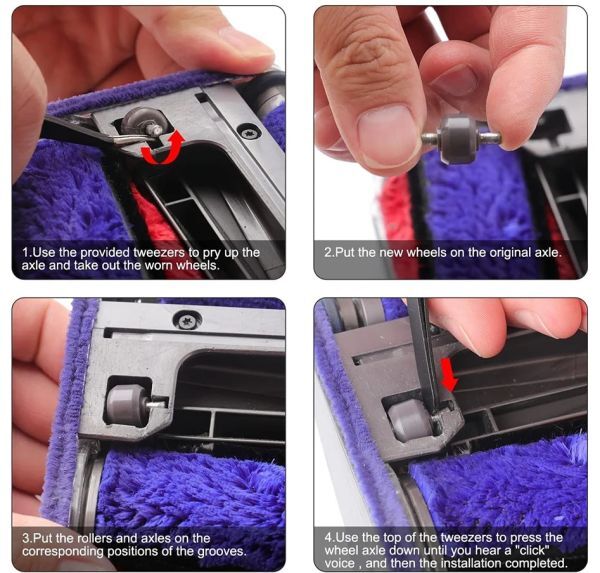 1.Use the provided tweezers to pry up the axle and take out the worn wheels.

2.Put the new wheels on the original axle.

3.Put the rollers and axles on the corresponding positions of the grooves.

4.Use the top of the tweezers to press the wheel axle down until you hear a "click" voice , and then the installation completed.