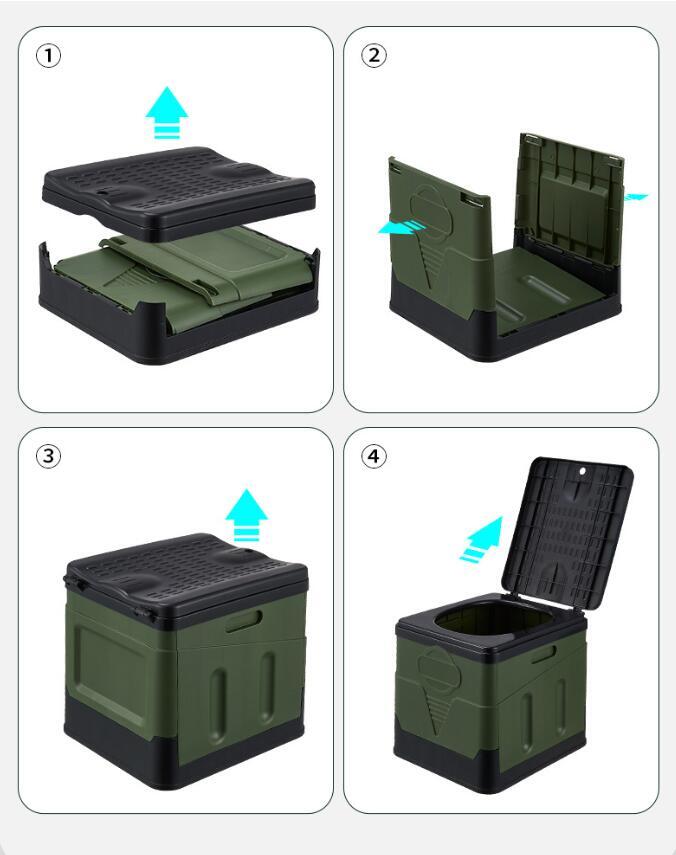 ①

②

③

④