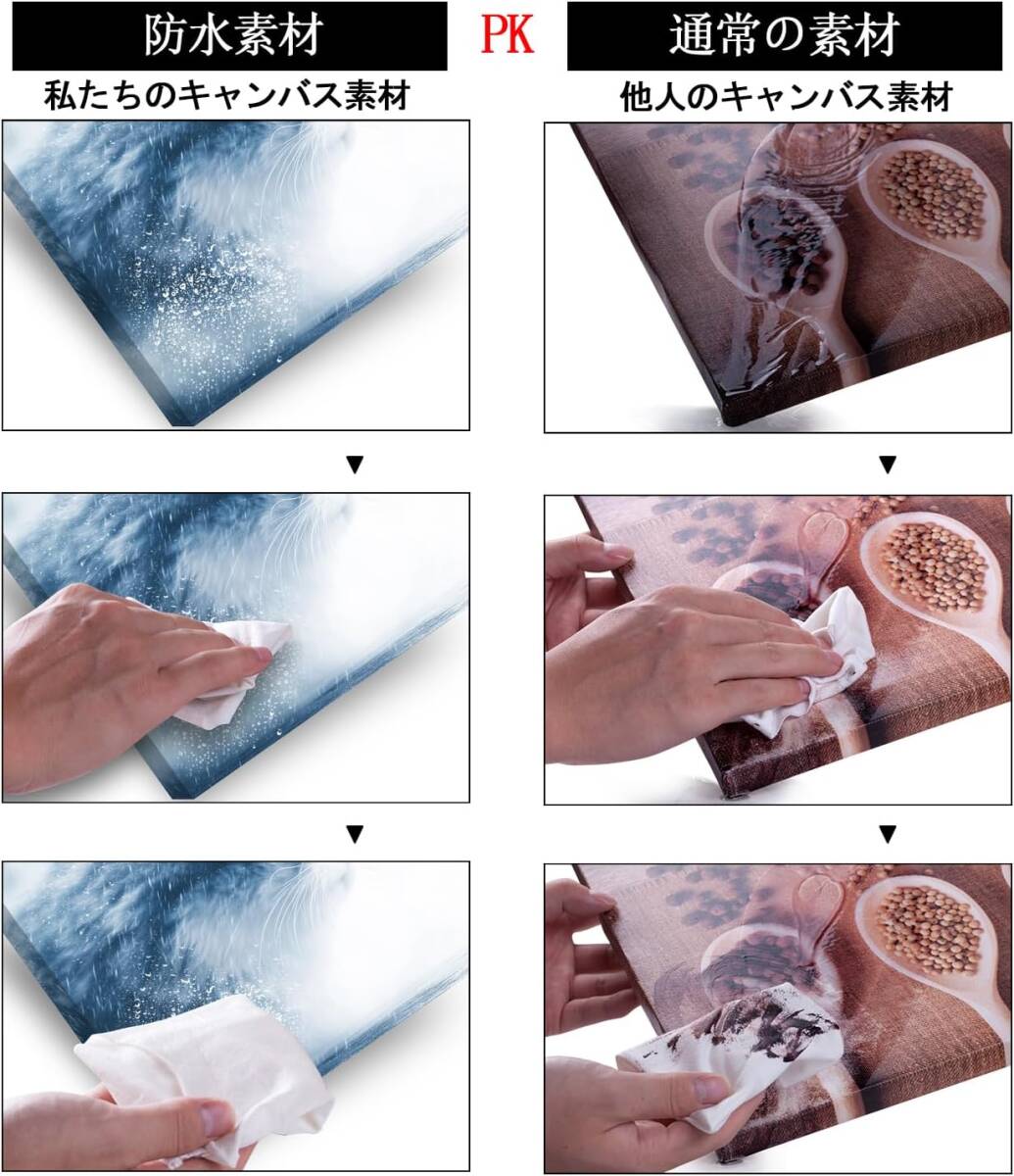 防水素材

PK

通常の素材

私たちのキャンバス素材

他人のキャンバス素材

▼

▼

▼

▼