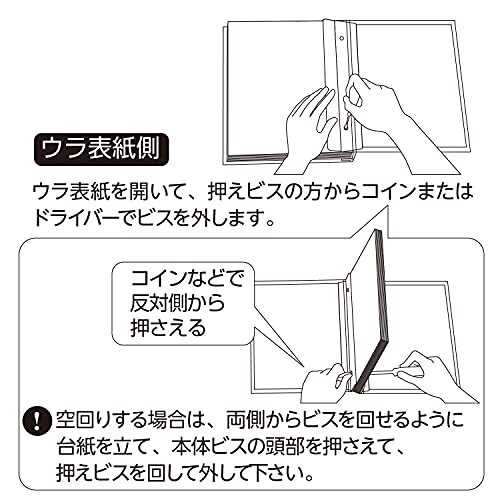 ウラ表紙側

ウラ表紙を開いて、押えビスの方からコインまたはドライバーでビスを外します。

コインなどで反対側から押さえる

! 空回りする場合は、両側からビスを回せるように台紙を立て、本体ビスの頭部を押さえて、押えビスを回して外して下さい。