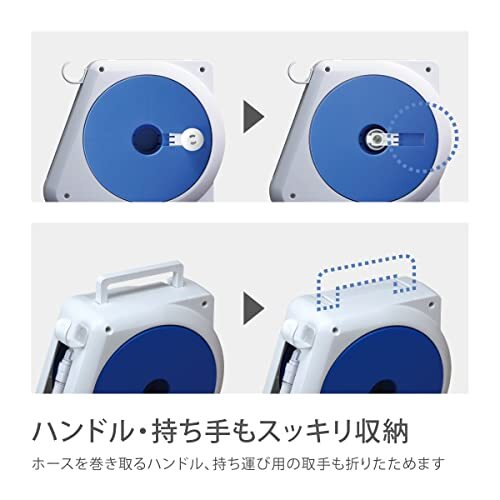 ハンドル・持ち手もスッキリ収納

ホースを巻き取るハンドル、持ち運び用の取手も折りたためます