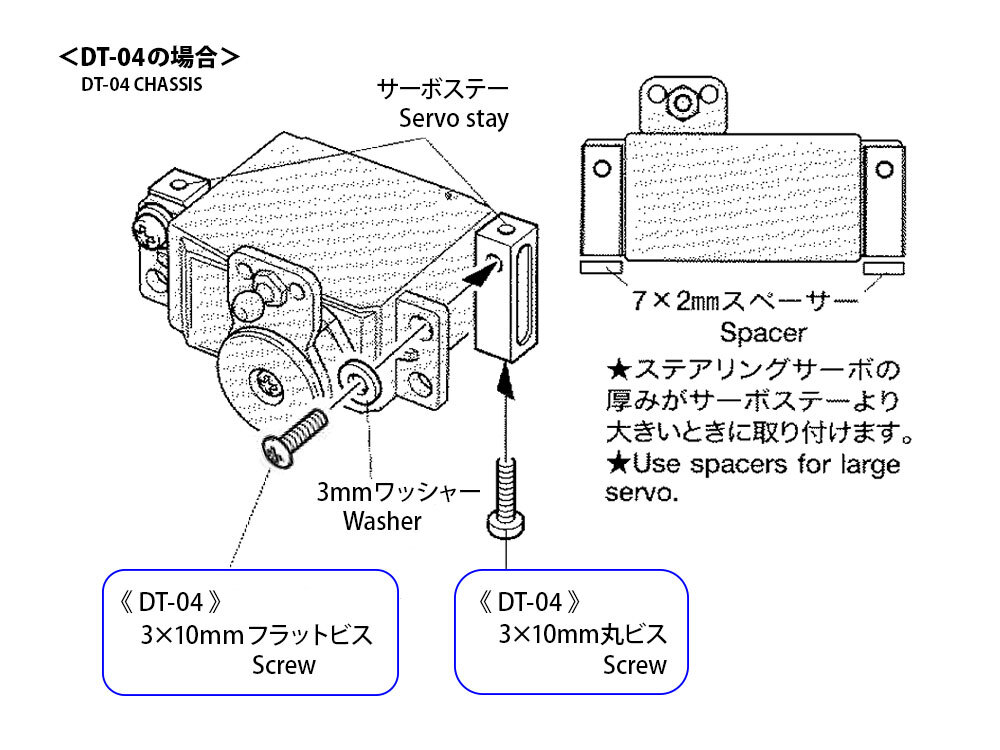 ＜DT-04の場合＞
DT-04 CHASSIS

サーボステー
Servo stay

7×2mmスペーサー
Spacer

★ステアリングサーボの厚みがサーボステーより大きいときに取り付けます。
★Use spacers for large servo.

3mmワッシャー
Washer

《 DT-04 》
3×10mmフラットビス
Screw

《 DT-04 》
3×10mm丸ビス
Screw