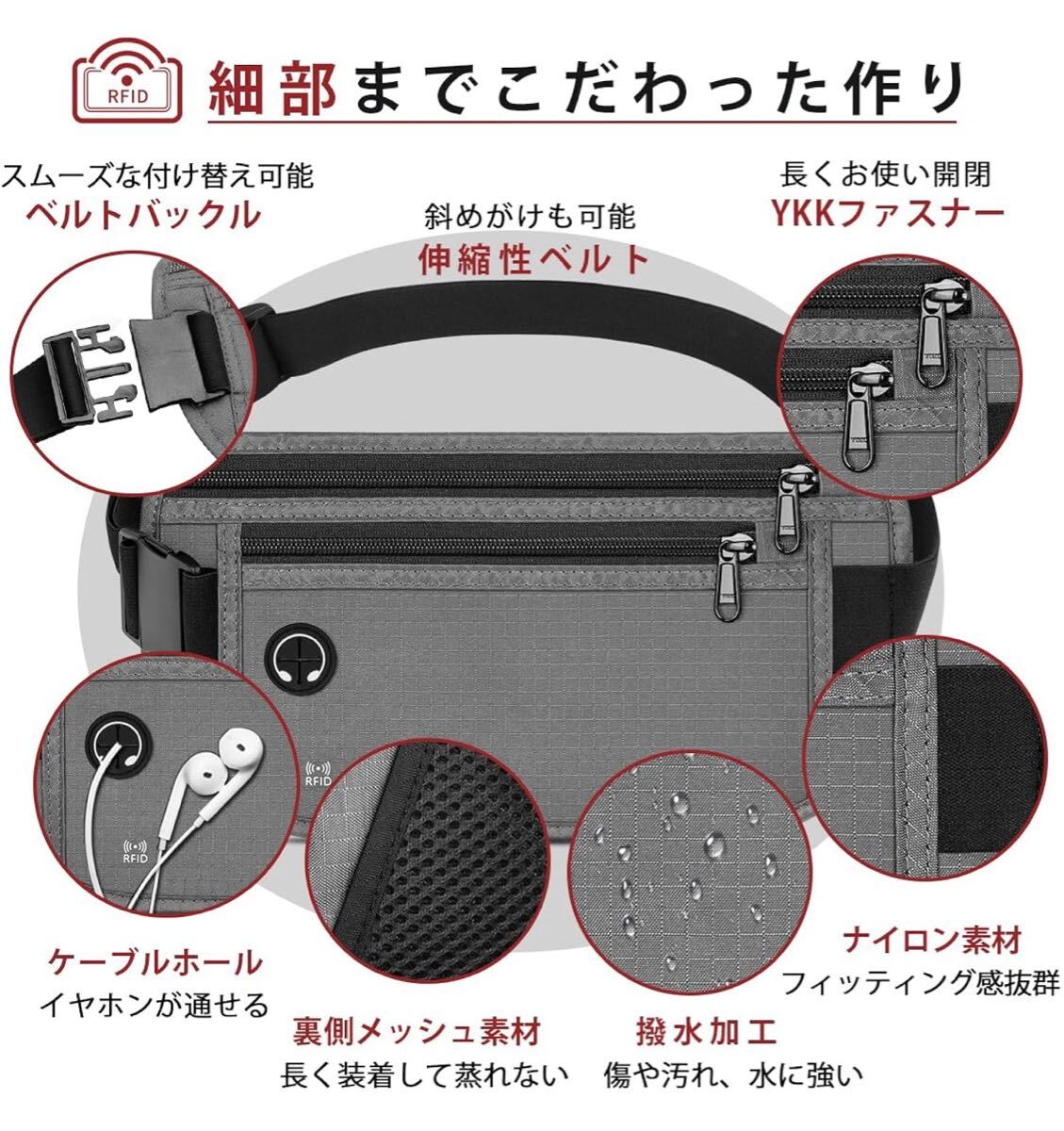 RFID

細部までこだわった作り

スムーズな付け替え可能
ベルトバックル

斜めがけも可能
伸縮性ベルト

長くお使い開閉
YKKファスナー

RFID

RFID

ケーブルホール
イヤホンが通せる

裏側メッシュ素材
長く装着して蒸れない

撥水加工
傷や汚れ、水に強い

ナイロン素材
フィッティング感抜群