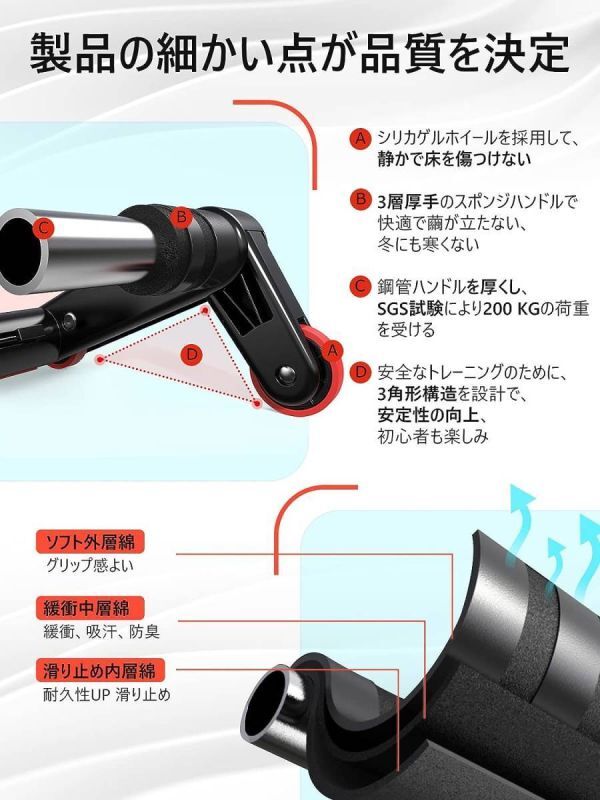 製品の細かい点が品質を決定

C

B

D

A

A シリカゲルホイールを採用して、静かで床を傷つけない

B 3層厚手のスポンジハンドルで快適で繭が立たない、冬にも寒くない

C 鋼管ハンドルを厚くし、SGS試験により200 KGの荷重を受ける

D 安全なトレーニングのために、3角形構造を設計で、安定性の向上、初心者も楽しみ

ソフト外層綿
グリップ感よい

緩衝中層綿
緩衝、吸汗、防臭

滑り止め内層綿
耐久性UP 滑り止め