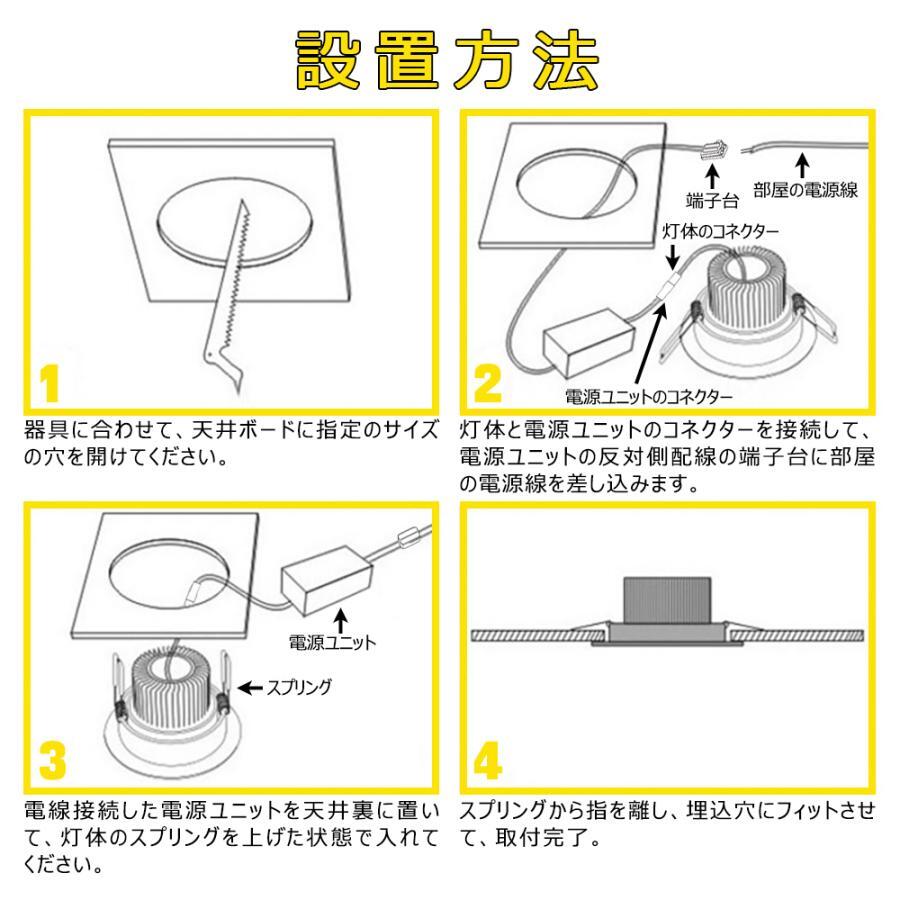 設置方法

1

器具に合わせて、天井ボードに指定のサイズの穴を開けてください。

端子台

部屋の電源線

灯体のコネクター

電源ユニットのコネクター

2

灯体と電源ユニットのコネクターを接続して、電源ユニットの反対側配線の端子台に部屋の電源線を差し込みます。

電源ユニット

スプリング

3

電線接続した電源ユニットを天井裏に置いて、灯体のスプリングを上げた状態で入れてください。

4

スプリングから指を離し、埋込穴にフィットさせて、取付完了。