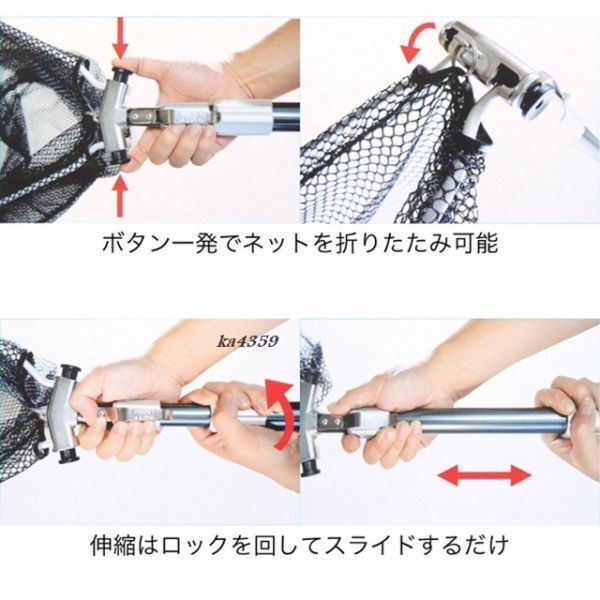 ボタン一発でネットを折りたたみ可能

ka4359

伸縮はロックを回してスライドするだけ