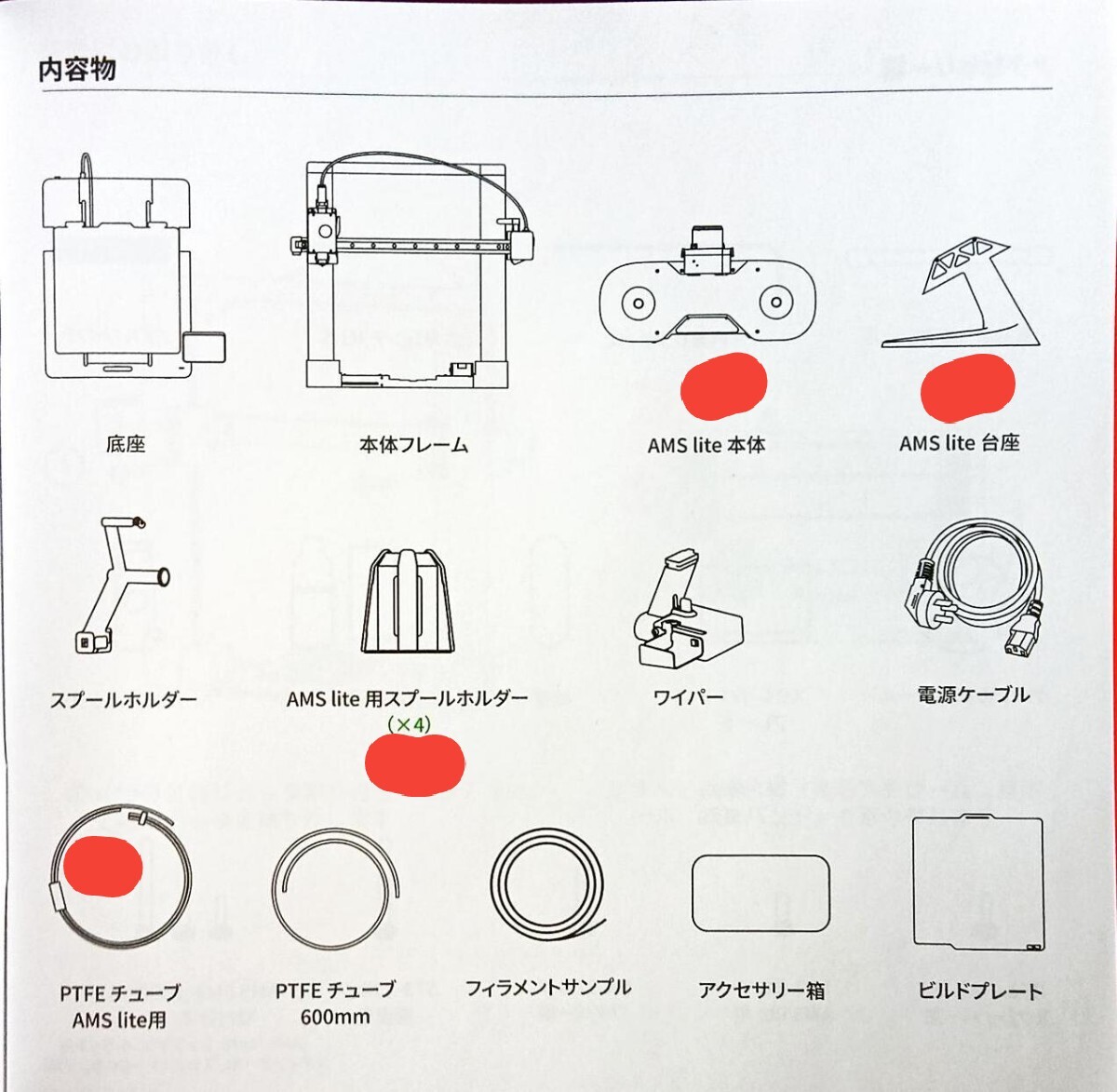 内容物

底座

本体フレーム

AMS lite 本体

AMS lite 台座

スプールホルダー

AMS lite 用スプールホルダー
（×4）

ワイパー

電源ケーブル

PTFE チューブ
AMS lite用

PTFE チューブ
600mm

フィラメントサンプル

アクセサリー箱

ビルドプレート