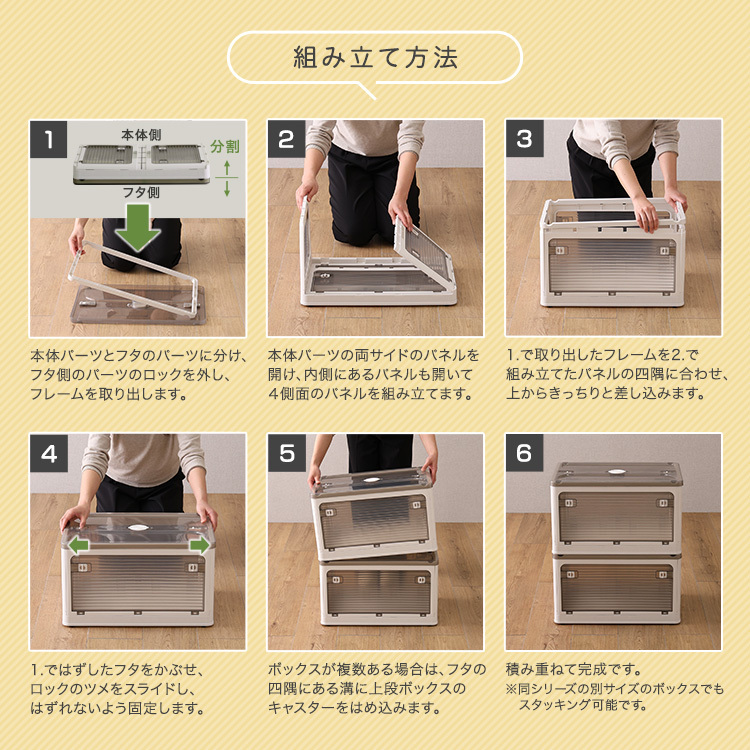 組み立て方法

1

本体側

分割

フタ側

本体パーツとフタのパーツに分け、フタ側のパーツのロックを外し、フレームを取り出します。

2

本体パーツの両サイドのパネルを開け、内側にあるパネルも開いて4側面のパネルを組み立てます。

3

1.で取り出したフレームを2.で組み立てたパネルの四隅に合わせ、上からきっちりと差し込みます。

4

1.ではずしたフタをかぶせ、ロックのツメをスライドし、はずれないよう固定します。

5

ボックスが複数ある場合は、フタの四隅にある溝に上段ボックスのキャスターをはめ込みます。

6

積み重ねて完成です。
※同シリーズの別サイズのボックスでもスタッキング可能です。