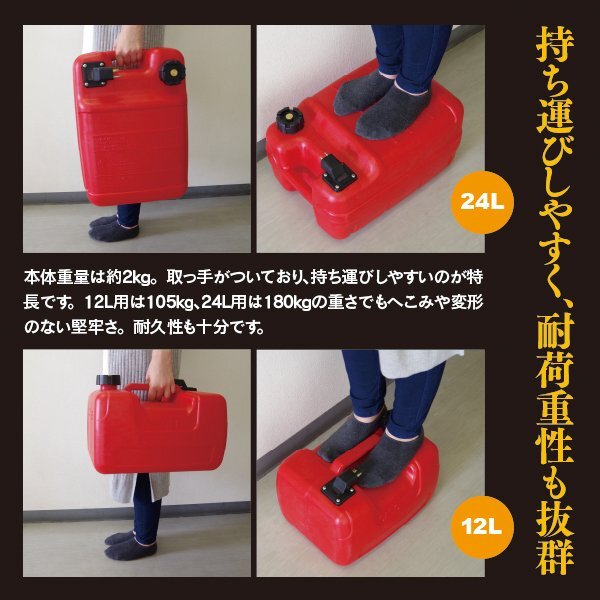 持ち運びしやすく、耐荷重性も抜群

24L

本体重量は約2kg。取っ手がついており、持ち運びしやすいのが特長です。12L用は105kg、24L用は180kgの重さでもへこみや変形のない堅牢さ。耐久性も十分です。

12L