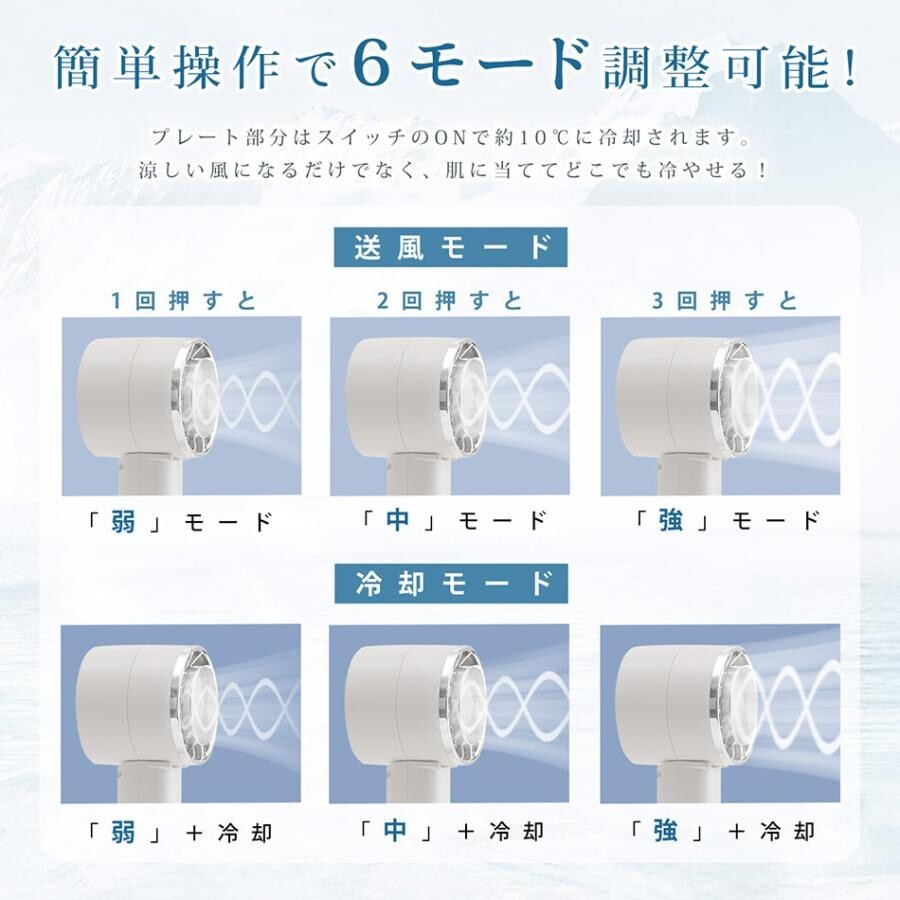 簡単操作で6モード調整可能！

プレート部分はスイッチのONで約10℃に冷却されます。
涼しい風になるだけでなく、肌に当ててどこでも冷やせる！

送風モード

1回押すと

「弱」モード

2回押すと

「中」モード

3回押すと

「強」モード

冷却モード

「弱」＋冷却

「中」＋冷却

「強」＋冷却