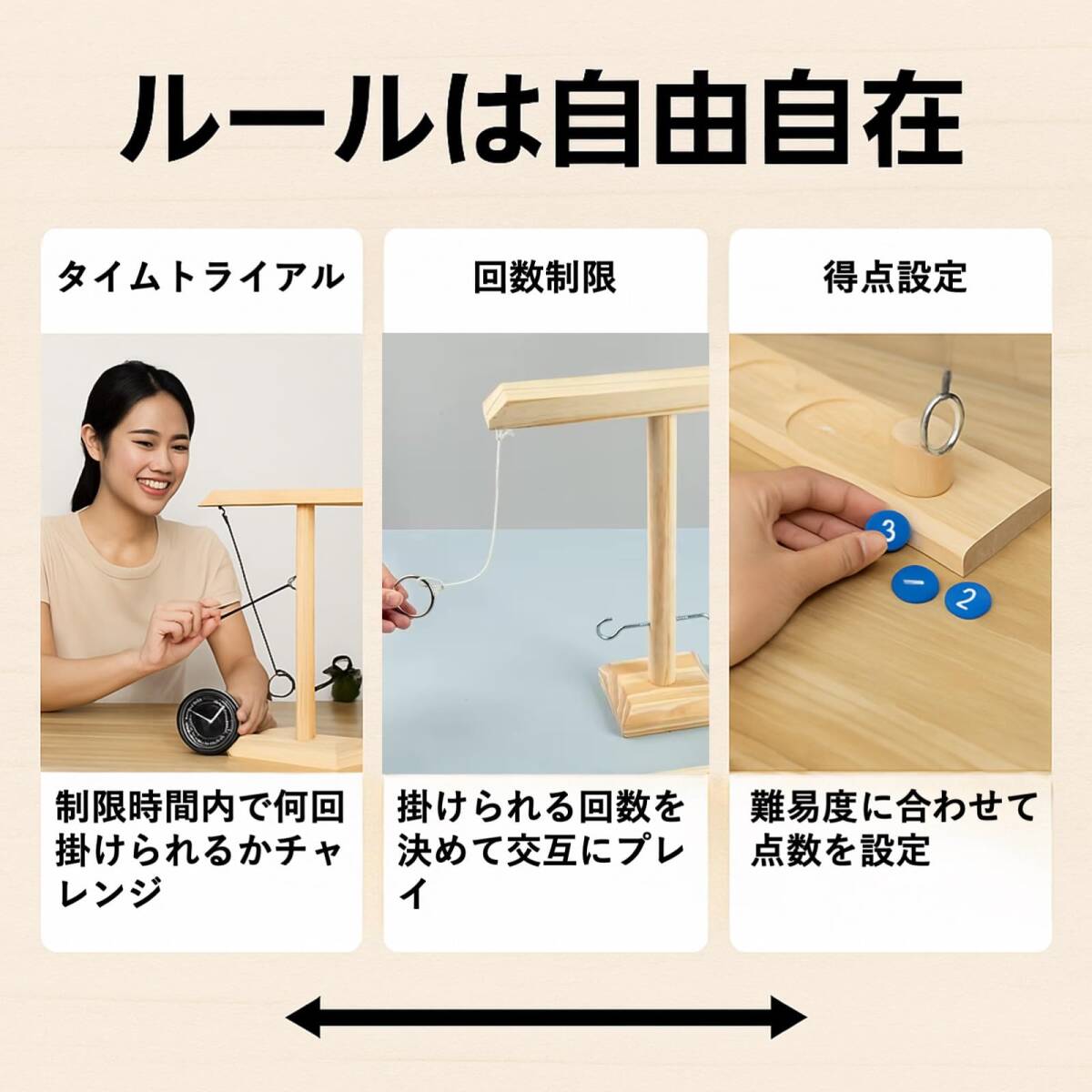 ルールは自由自在

タイムトライアル

制限時間内で何回掛けられるかチャレンジ

回数制限

掛けられる回数を決めて交互にプレイ

得点設定

3

1

2

難易度に合わせて点数を設定