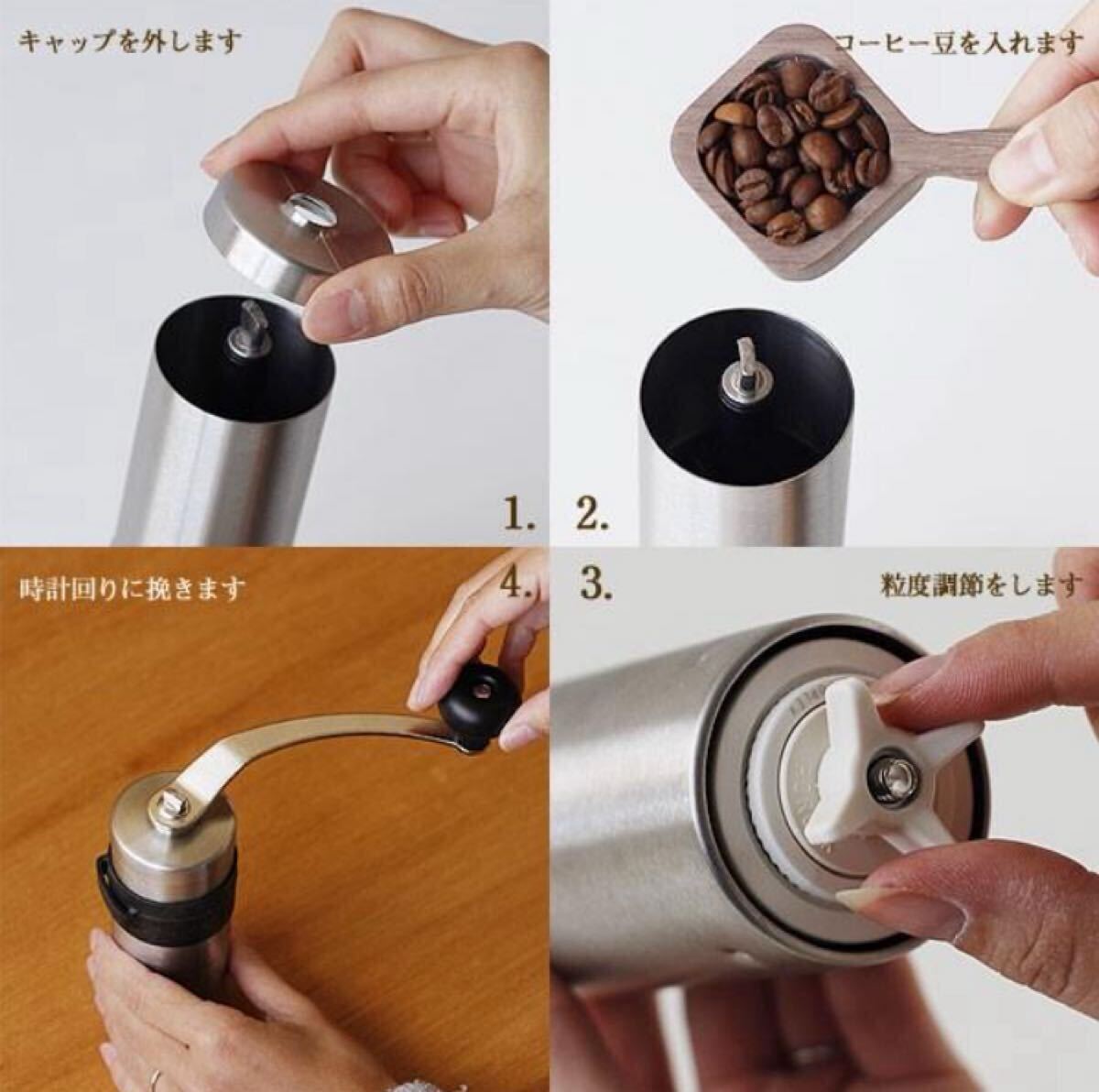 キャップを外します

1.

コーヒー豆を入れます

2.

時計回りに挽きます

4.

3.

粒度調節をします