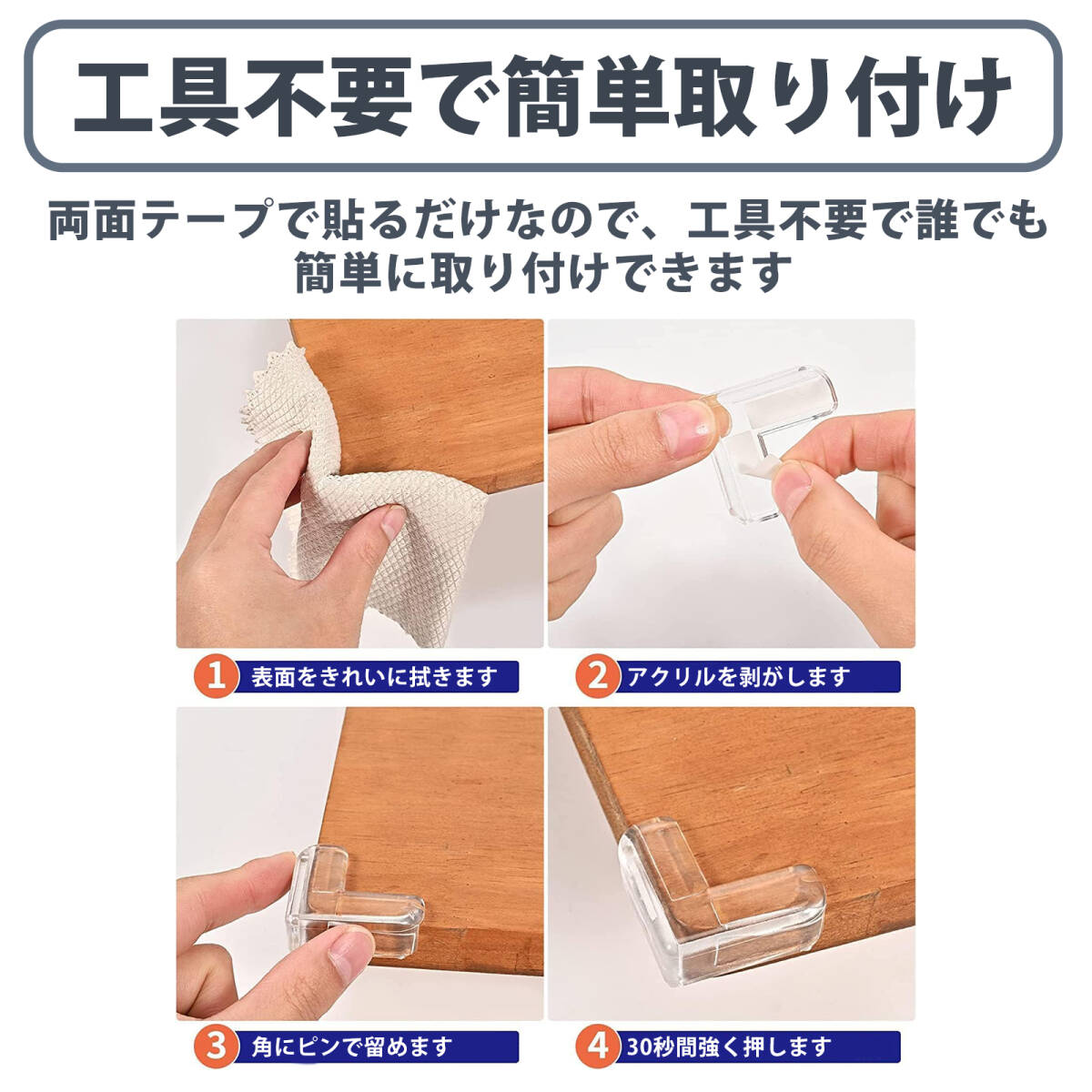 工具不要で簡単取り付け

両面テープで貼るだけなので、工具不要で誰でも簡単に取り付けできます

1 表面をきれいに拭きます

2 アクリルを剥がします

3 角にピンで留めます

4 30秒間強く押します