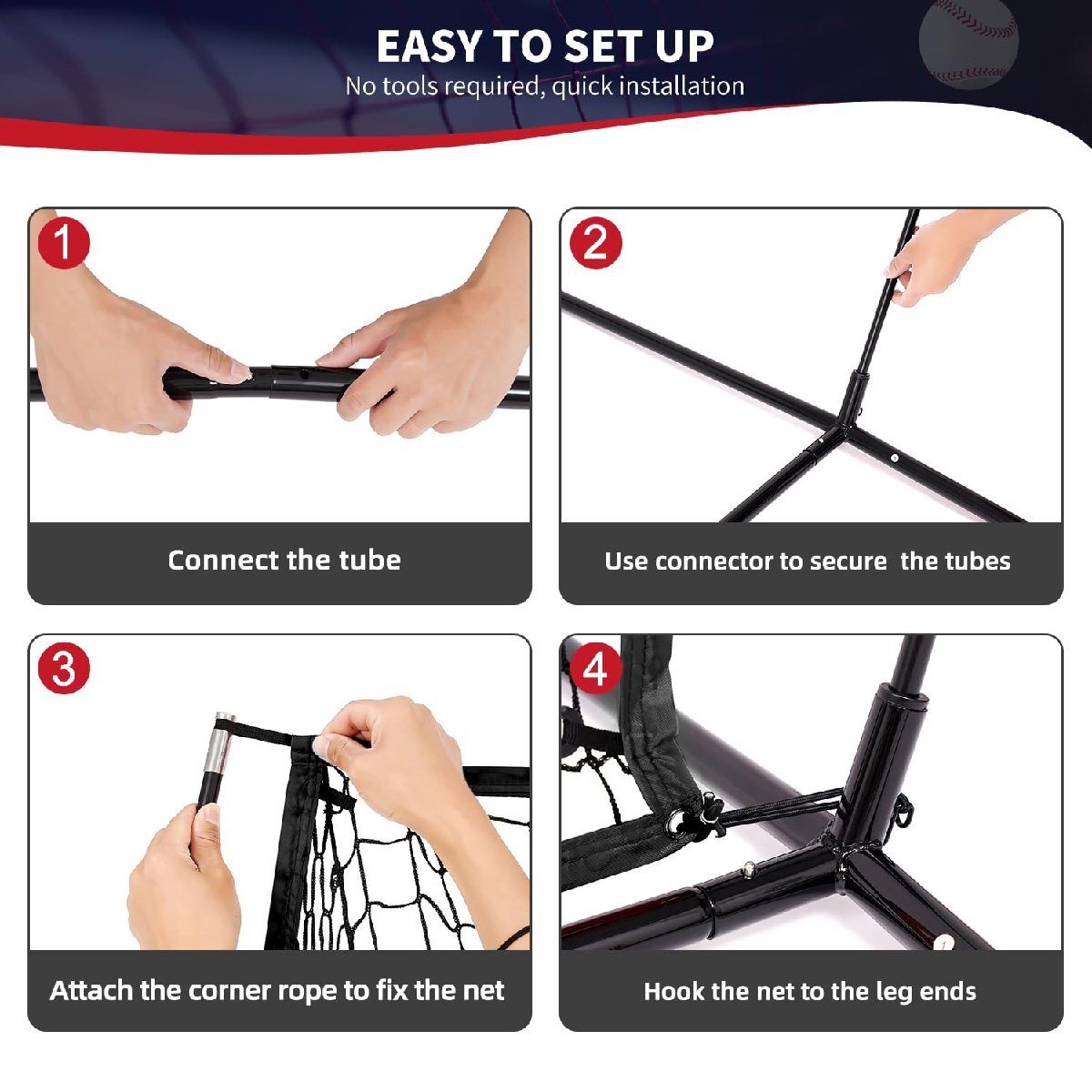 EASY TO SET UP
No tools required, quick installation

1

Connect the tube

2

Use connector to secure  the tubes

3

Attach the corner rope to fix the net

4

Hook the net to the leg ends