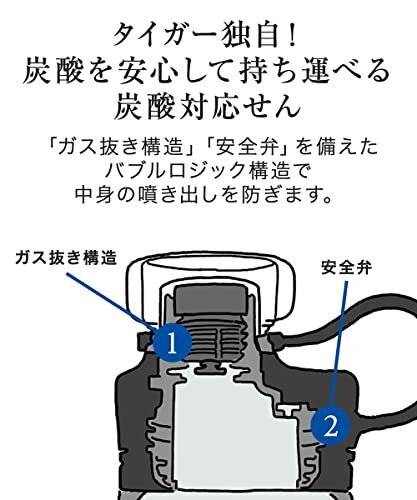 タイガー独自！
炭酸を安心して持ち運べる
炭酸対応せん

「ガス抜き構造」「安全弁」を備えた
バブルロジック構造で
中身の噴き出しを防ぎます。

ガス抜き構造

安全弁

1

2