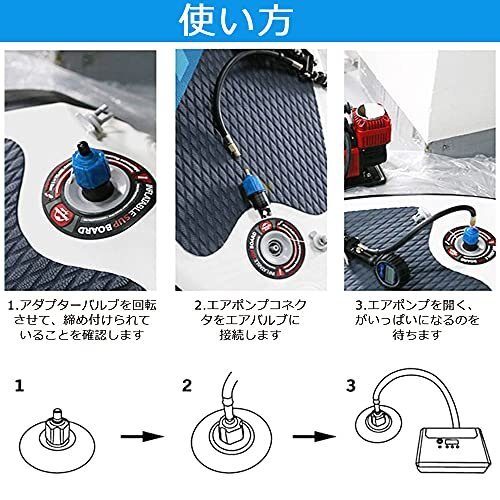 使い方

INFLATABLE SUP BOARD

1.アダプターバルブを回転させて、締め付けられていることを確認します

2.エアポンプコネクタをエアバルブに接続します

3.エアポンプを開く、がいっぱいになるのを待ちます

1

2

3