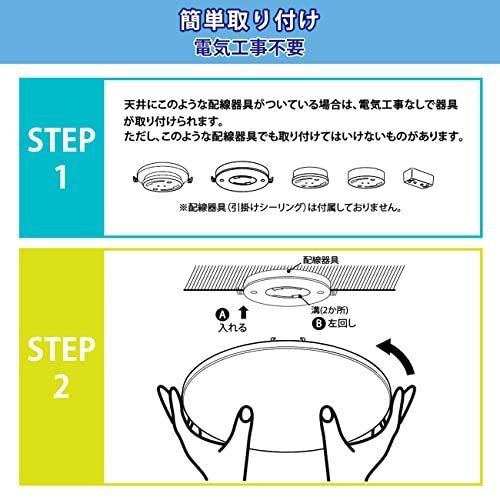 簡単取り付け
電気工事不要

STEP 1

天井にこのような配線器具がついている場合は、電気工事なしで器具が取り付けられます。
ただし、このような配線器具でも取り付けてはいけないものがあります。

※配線器具（引掛けシーリング）は付属しておりません。

STEP 2

配線器具
A 入れる
溝(2か所)
B 左回し