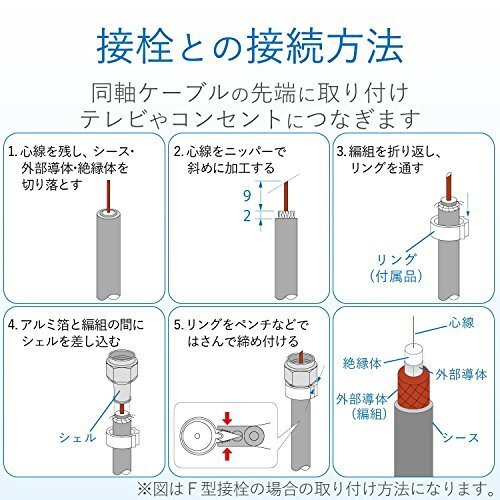 接栓との接続方法

同軸ケーブルの先端に取り付け
テレビやコンセントにつなぎます

1. 心線を残し、シース・外部導体・絶縁体を切り落とす

2. 心線をニッパーで斜めに加工する

9
2

3. 編組を折り返し、リングを通す

リング
（付属品）

4. アルミ箔と編組の間にシェルを差し込む

シェル

5. リングをペンチなどではさんで締め付ける

心線
絶縁体
外部導体
外部導体
（編組）
シース

※図はＦ型接栓の場合の取り付け方法になります。