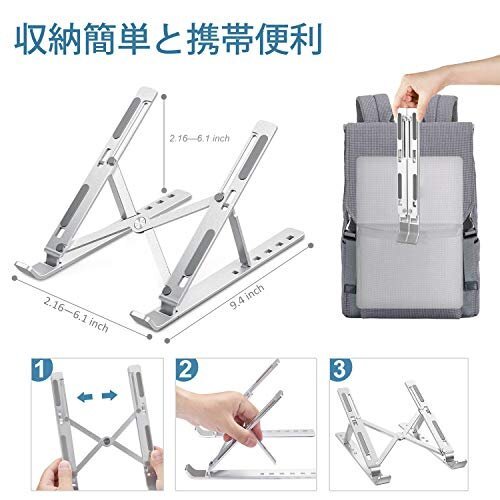 収納簡単と携帯便利

2.16—6.1 inch

2.16—6.1 inch

9.4 inch

1

2

3