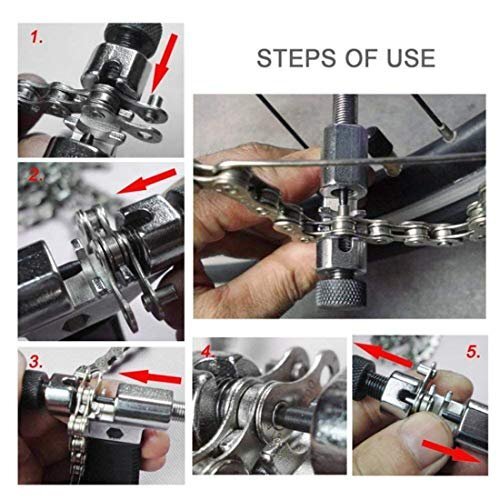 1.

STEPS OF USE

2.

3.

4.

5.