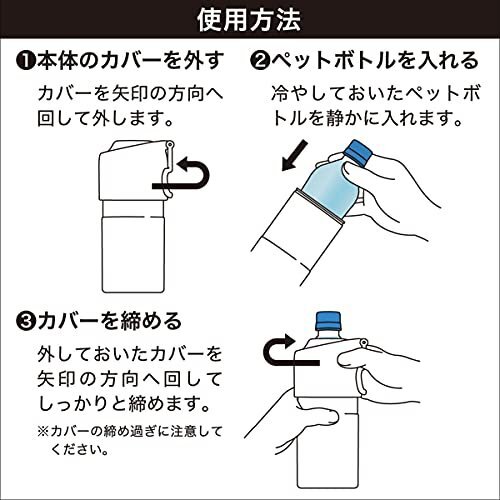 使用方法

❶本体のカバーを外す

カバーを矢印の方向へ回して外します。

❷ペットボトルを入れる

冷やしておいたペットボトルを静かに入れます。

❸カバーを締める

外しておいたカバーを矢印の方向へ回してしっかりと締めます。

※カバーの締め過ぎに注意してください。