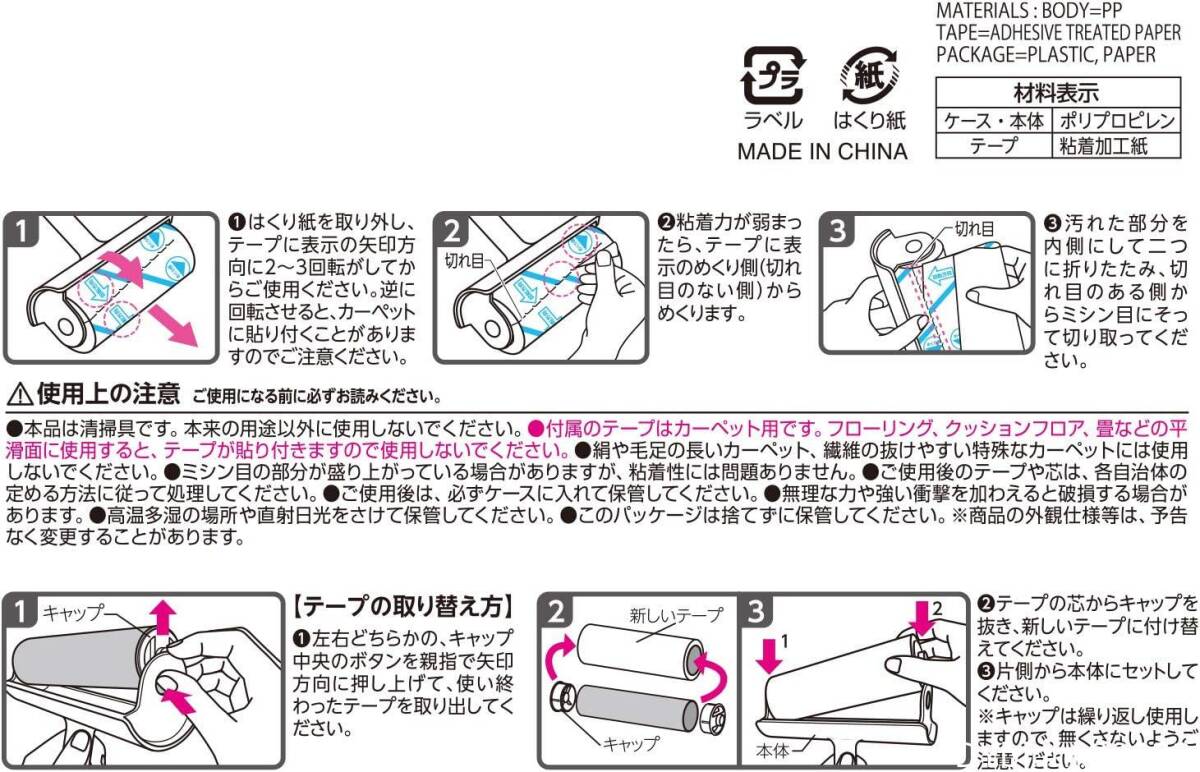 MATERIALS : BODY=PP
TAPE=ADHESIVE TREATED PAPER
PACKAGE=PLASTIC, PAPER

プラ
ラベル

紙
はくり紙

MADE IN CHINA

| 材料表示 | |
|---|---|
| ケース・本体 | ポリプロピレン |
| テープ | 粘着加工紙 |

1
❶はくり紙を取り外し、テープに表示の矢印方向に2～3回転がしてからご使用ください。逆に回転させると、カーペットに貼り付くことがありますのでご注意ください。

2
切れ目
❷粘着力が弱まったら、テープに表示のめくり側(切れ目のない側)からめくります。

3
切れ目
❸汚れた部分を内側にして二つに折りたたみ、切れ目のある側からミシン目にそって切り取ってください。

⚠使用上の注意 ご使用になる前に必ずお読みください。

●本品は清掃具です。本来の用途以外に使用しないでください。●付属のテープはカーペット用です。フローリング、クッションフロア、畳などの平滑面に使用すると、テープが貼り付きますので使用しないでください。●絹や毛足の長いカーペット、繊維の抜けやすい特殊なカーペットには使用しないでください。●ミシン目の部分が盛り上がっている場合がありますが、粘着性には問題ありません。●ご使用後のテープや芯は、各自治体の定める方法に従って処理してください。●ご使用後は、必ずケースに入れて保管してください。●無理な力や強い衝撃を加わえると破損する場合があります。●高温多湿の場所や直射日光をさけて保管してください。●このパッケージは捨てずに保管してください。※商品の外観仕様等は、予告なく変更することがあります。

1
キャップ

【テープの取り替え方】
❶左右どちらかの、キャップ中央のボタンを親指で矢印方向に押し上げて、使い終わったテープを取り出してください。

2
新しいテープ
キャップ

3
1
2
本体

❷テープの芯からキャップを抜き、新しいテープに付け替えてください。
❸片側から本体にセットしてください。
※キャップは繰り返し使用しますので、無くさないようご注意ください。