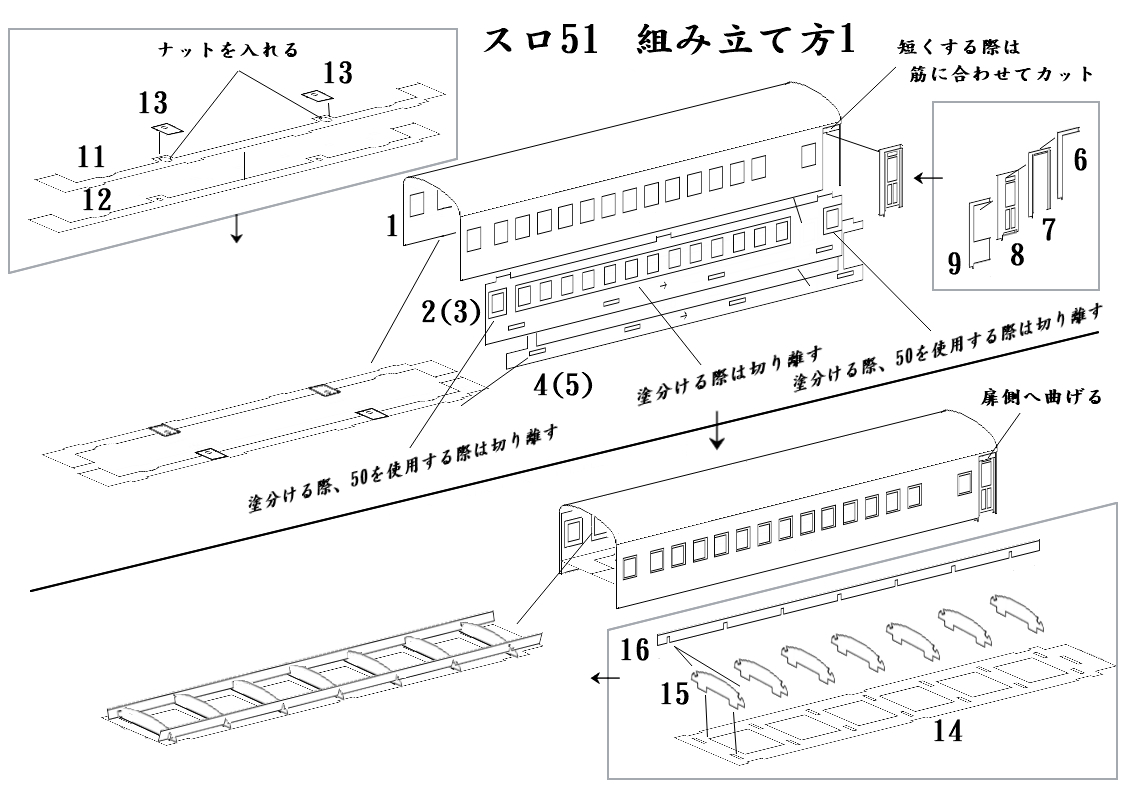 スロ51　組み立て方1

ナットを入れる

13
13
11
12

短くする際は
筋に合わせてカット

6
7
8
9

1
2(3)
4(5)

塗分ける際は切り離す
塗分ける際、50を使用する際は切り離す
塗分ける際、50を使用する際は切り離す

扉側へ曲げる

16
15
14