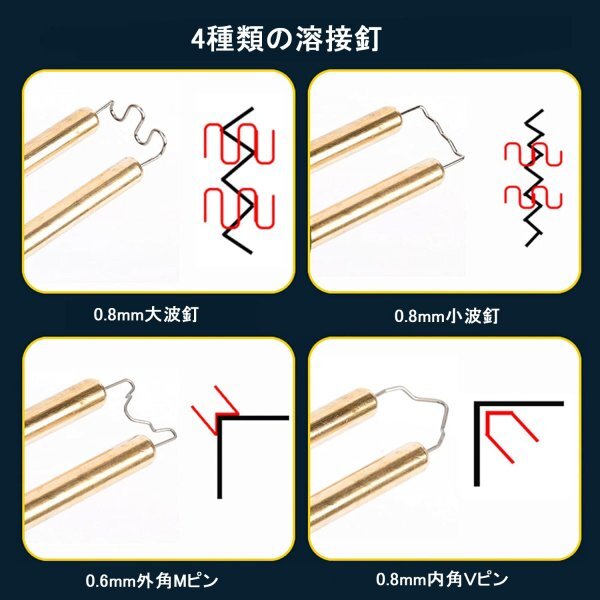 4種類の溶接釘

0.8mm大波釘

0.8mm小波釘

0.6mm外角Mピン

0.8mm内角Vピン