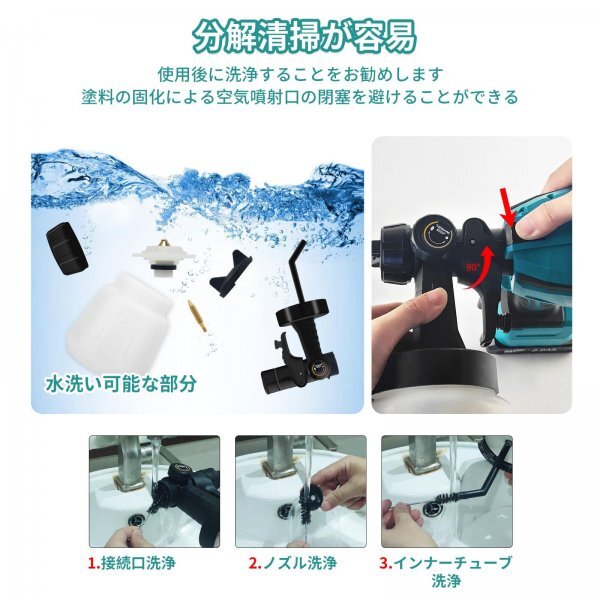 分解清掃が容易

使用後に洗浄することをお勧めします
塗料の固化による空気噴射口の閉塞を避けることができる

水洗い可能な部分

90°

1.接続口洗浄

2.ノズル洗浄

3.インナーチューブ洗浄