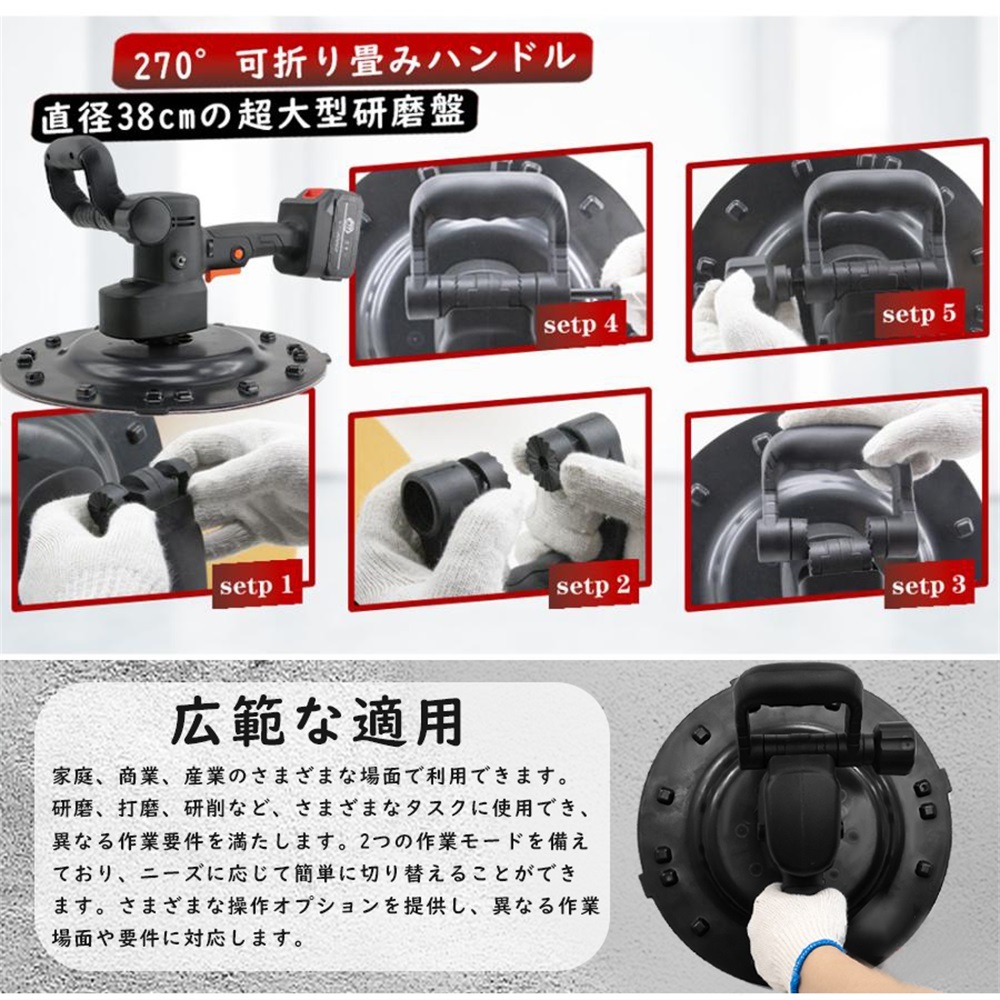 270° 可折り畳みハンドル

直径38cmの超大型研磨盤

setp 4

setp 5

setp 1

setp 2

setp 3

広範な適用

家庭、商業、産業のさまざまな場面で利用できます。研磨、打磨、研削など、さまざまなタスクに使用でき、異なる作業要件を満たします。2つの作業モードを備えており、ニーズに応じて簡単に切り替えることができます。さまざまな操作オプションを提供し、異なる作業場面や要件に対応します。