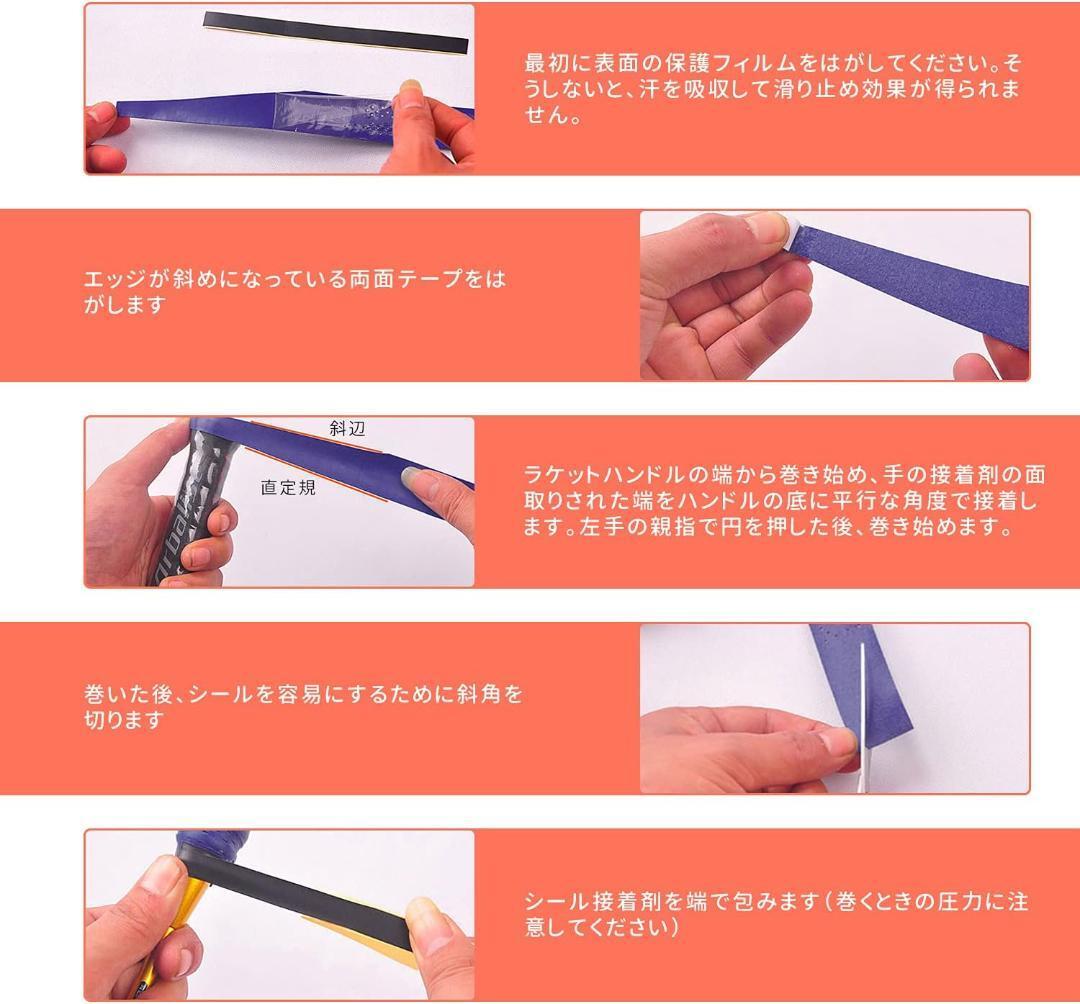 最初に表面の保護フィルムをはがしてください。そうしないと、汗を吸収して滑り止め効果が得られません。

エッジが斜めになっている両面テープをはがします

斜辺

直定規

ラケットハンドルの端から巻き始め、手の接着剤の面取りされた端をハンドルの底に平行な角度で接着します。左手の親指で円を押した後、巻き始めます。

巻いた後、シールを容易にするために斜角を切ります

シール接着剤を端で包みます（巻くときの圧力に注意してください）