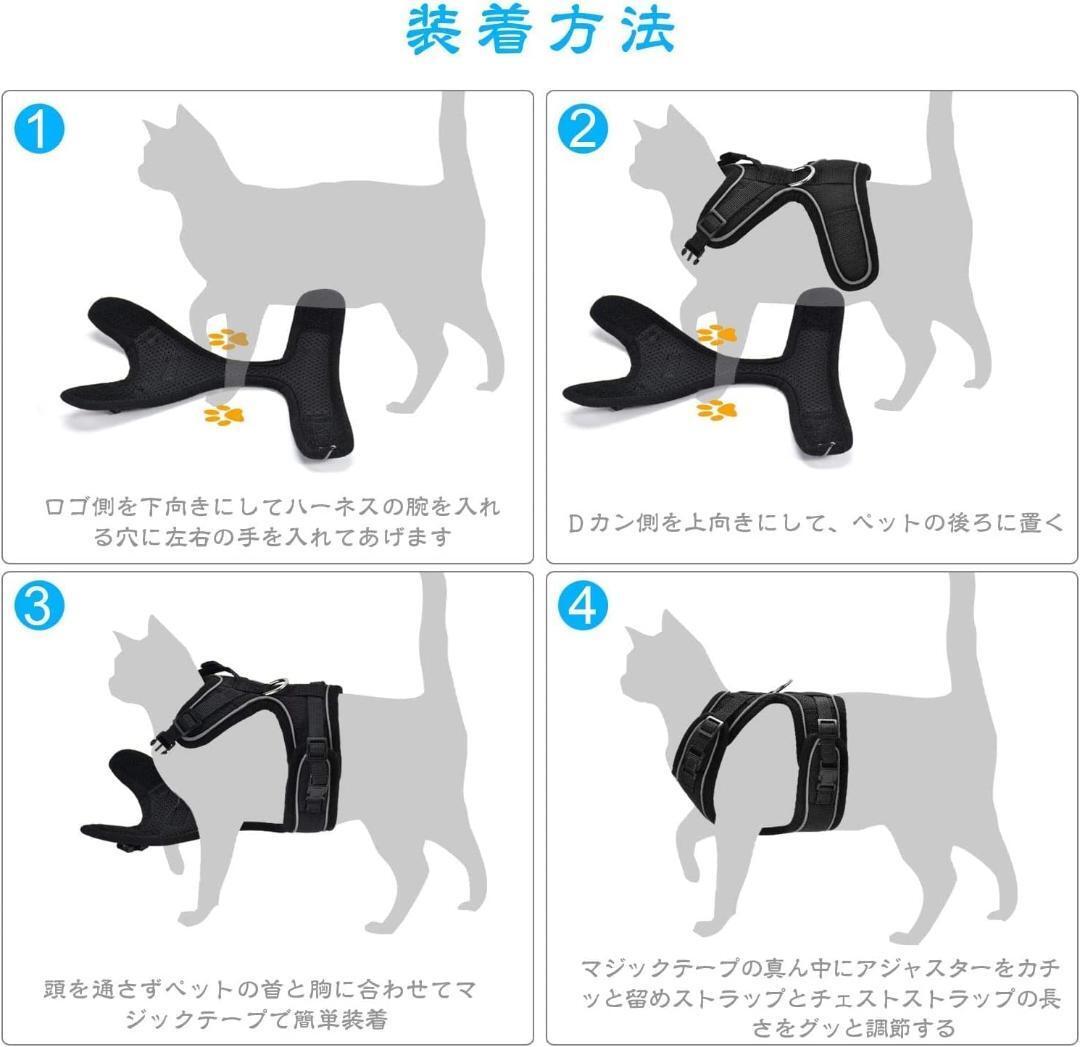 装着方法

1

ロゴ側を下向きにしてハーネスの腕を入れる穴に左右の手を入れてあげます

2

Dカン側を上向きにして、ペットの後ろに置く

3

頭を通さずペットの首と胸に合わせてマジックテープで簡単装着

4

マジックテープの真ん中にアジャスターをカチッと留めストラップとチェストストラップの長さをグッと調節する