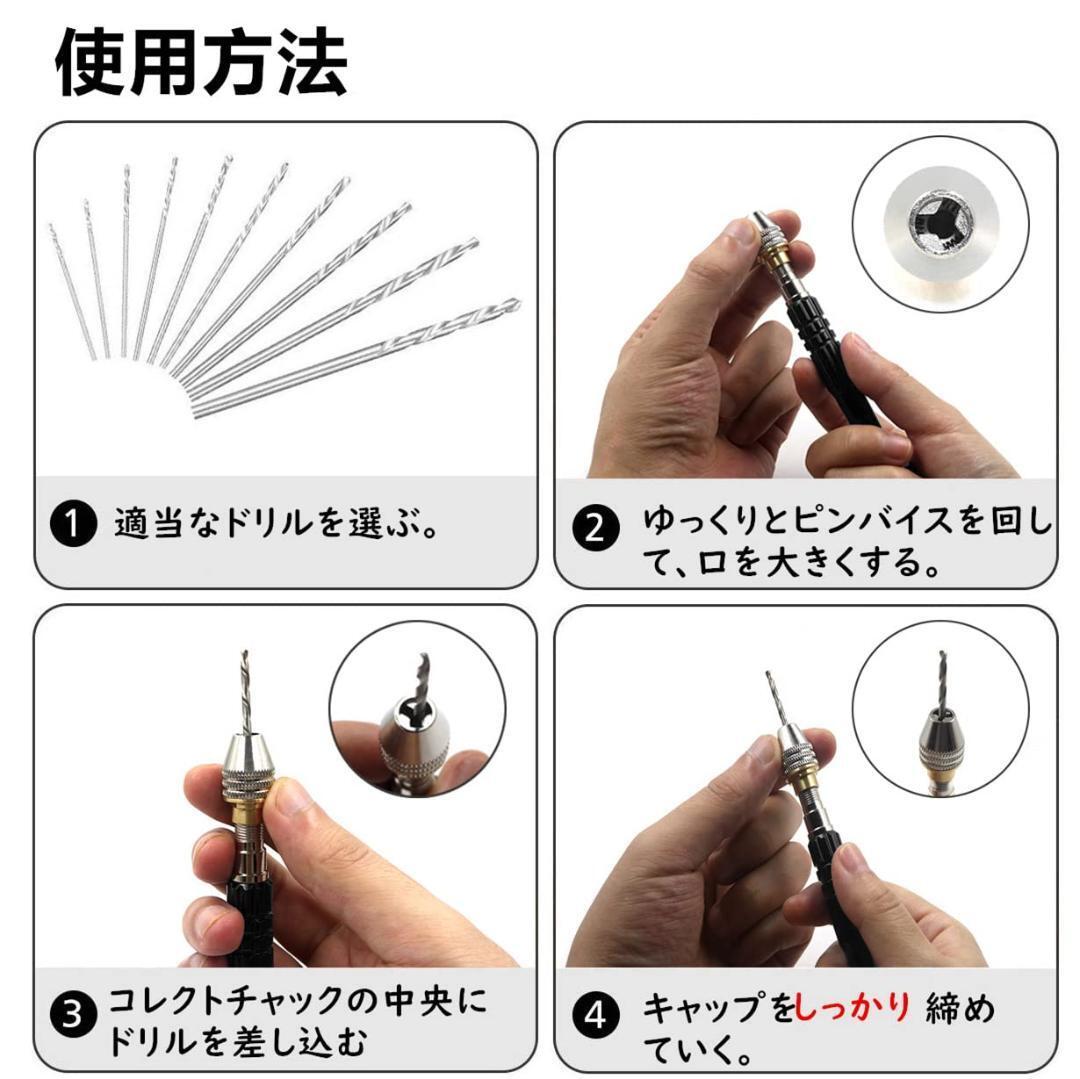 使用方法

1 適当なドリルを選ぶ。

2 ゆっくりとピンバイスを回して、口を大きくする。

3 コレクトチャックの中央にドリルを差し込む

4 キャップをしっかり 締めていく。