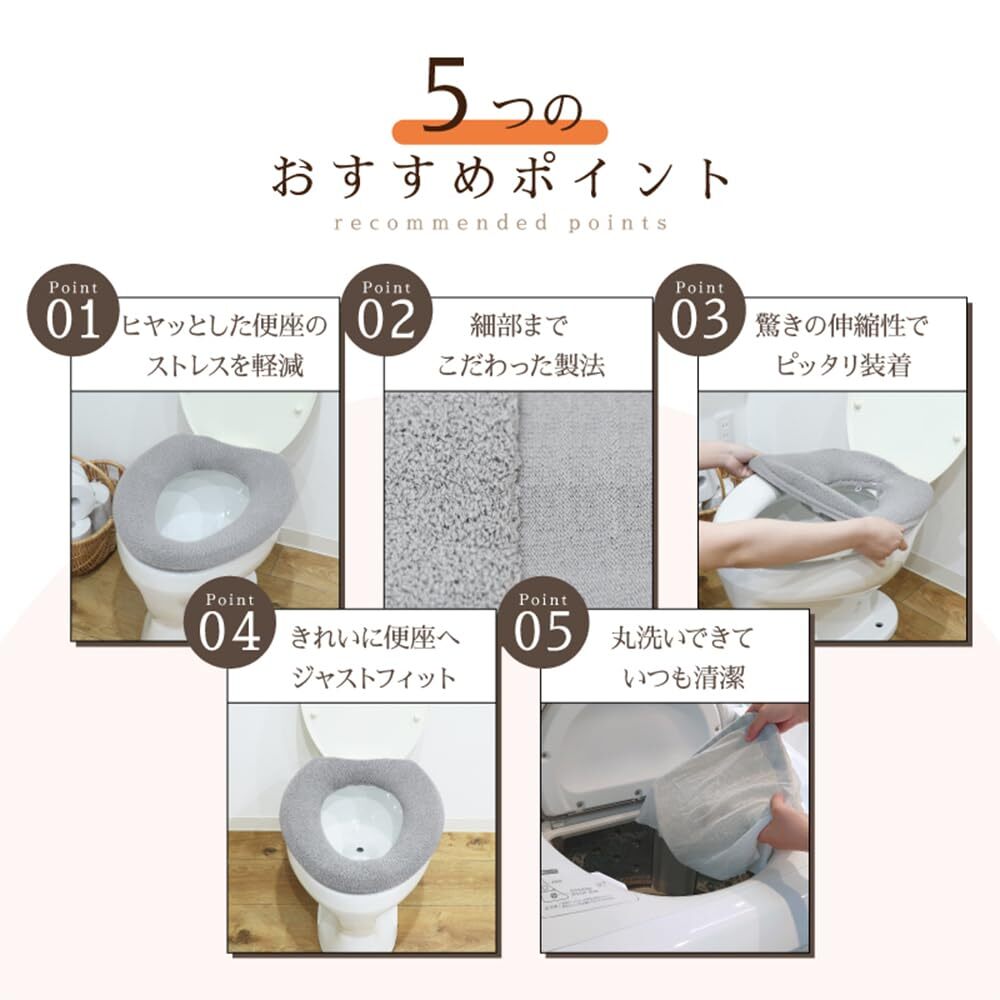 5つの
おすすめポイント
recommended points

Point
01
ヒヤッとした便座の
ストレスを軽減

Point
02
細部まで
こだわった製法

Point
03
驚きの伸縮性で
ピッタリ装着

Point
04
きれいに便座へ
ジャストフィット

Point
05
丸洗いできて
いつも清潔