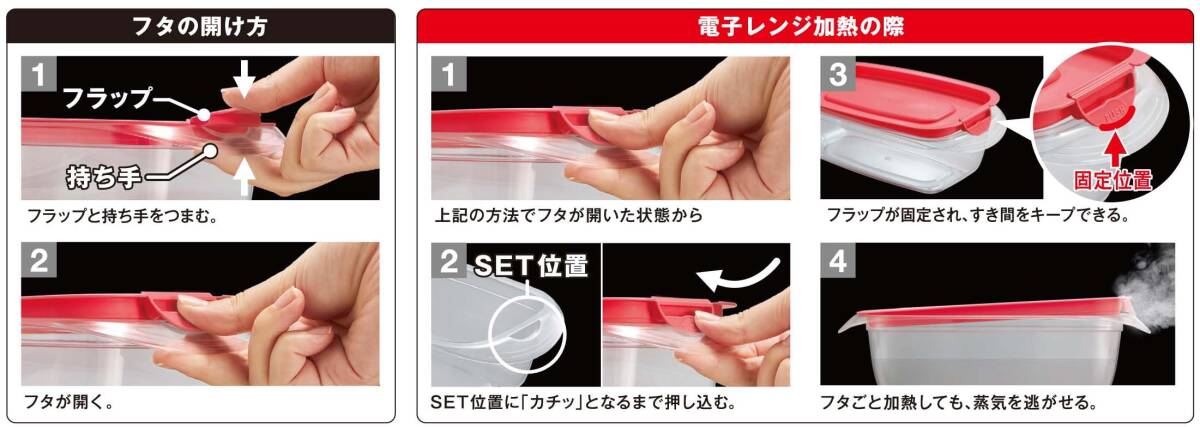 フタの開け方

1
フラップ
持ち手
フラップと持ち手をつまむ。

2
フタが開く。

電子レンジ加熱の際

1
上記の方法でフタが開いた状態から

2
SET位置
SET位置に「カチッ」となるまで押し込む。

3
固定位置
フラップが固定され、すき間をキープできる。

4
フタごと加熱しても、蒸気を逃がせる。