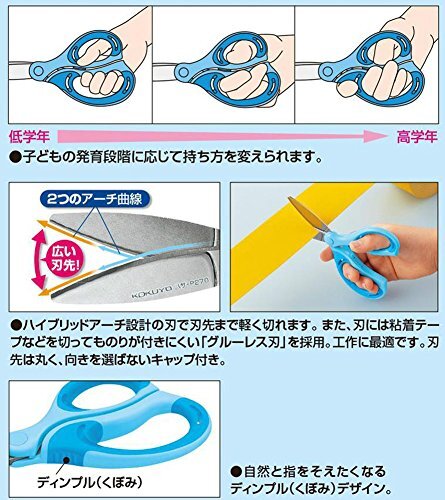 低学年

高学年

●子どもの発育段階に応じて持ち方を変えられます。

2つのアーチ曲線

広い刃先!

KOKUYO ハサ-P270

●ハイブリッドアーチ設計の刃で刃先まで軽く切れます。また、刃には粘着テープなどを切ってものりが付きにくい「グルーレス刃」を採用。工作に最適です。刃先は丸く、向きを選ばないキャップ付き。

ディンプル(くぼみ)

●自然と指をそえたくなるディンプル(くぼみ)デザイン。