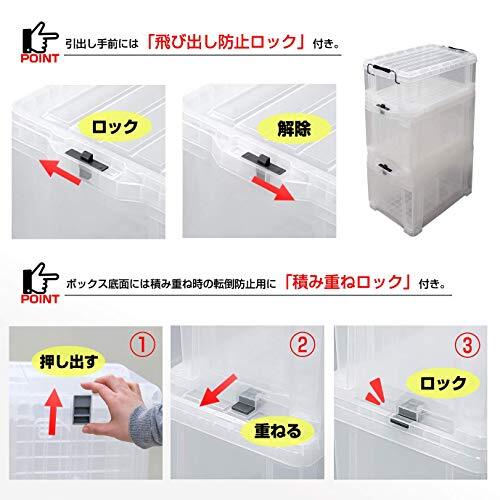 POINT 引出し手前には「飛び出し防止ロック」付き。

ロック

解除

POINT ボックス底面には積み重ね時の転倒防止用に「積み重ねロック」付き。

①

押し出す

②

重ねる

③

ロック