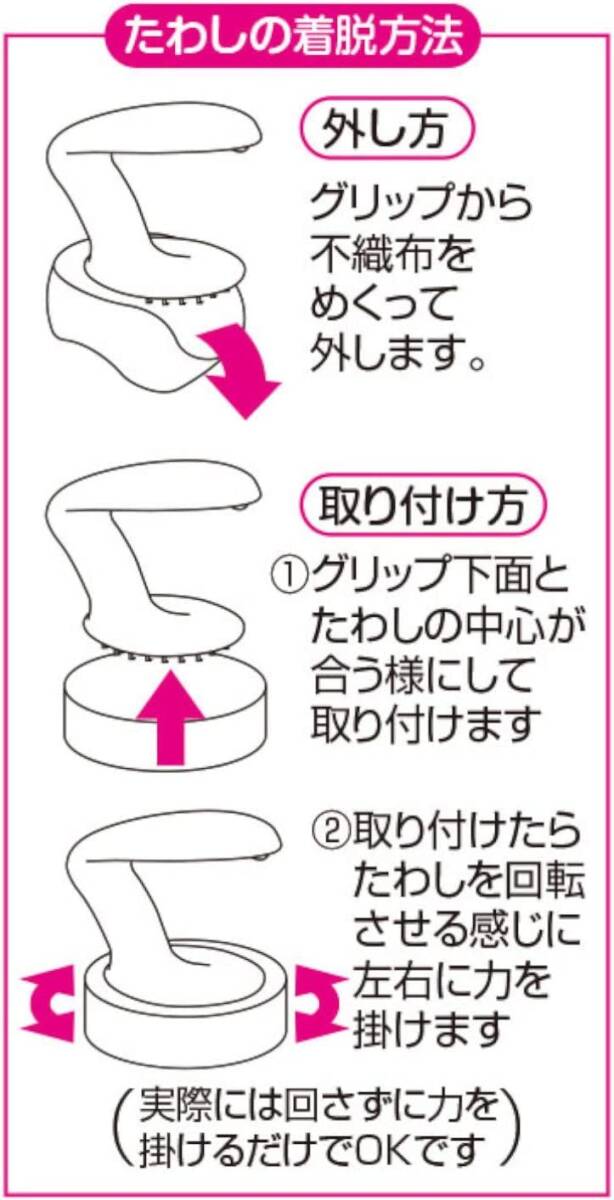 たわしの着脱方法

外し方

グリップから不織布をめくって外します。

取り付け方

①グリップ下面とたわしの中心が合う様にして取り付けます

②取り付けたらたわしを回転させる感じに左右に力を掛けます

(実際には回さずに力を掛けるだけでOKです)