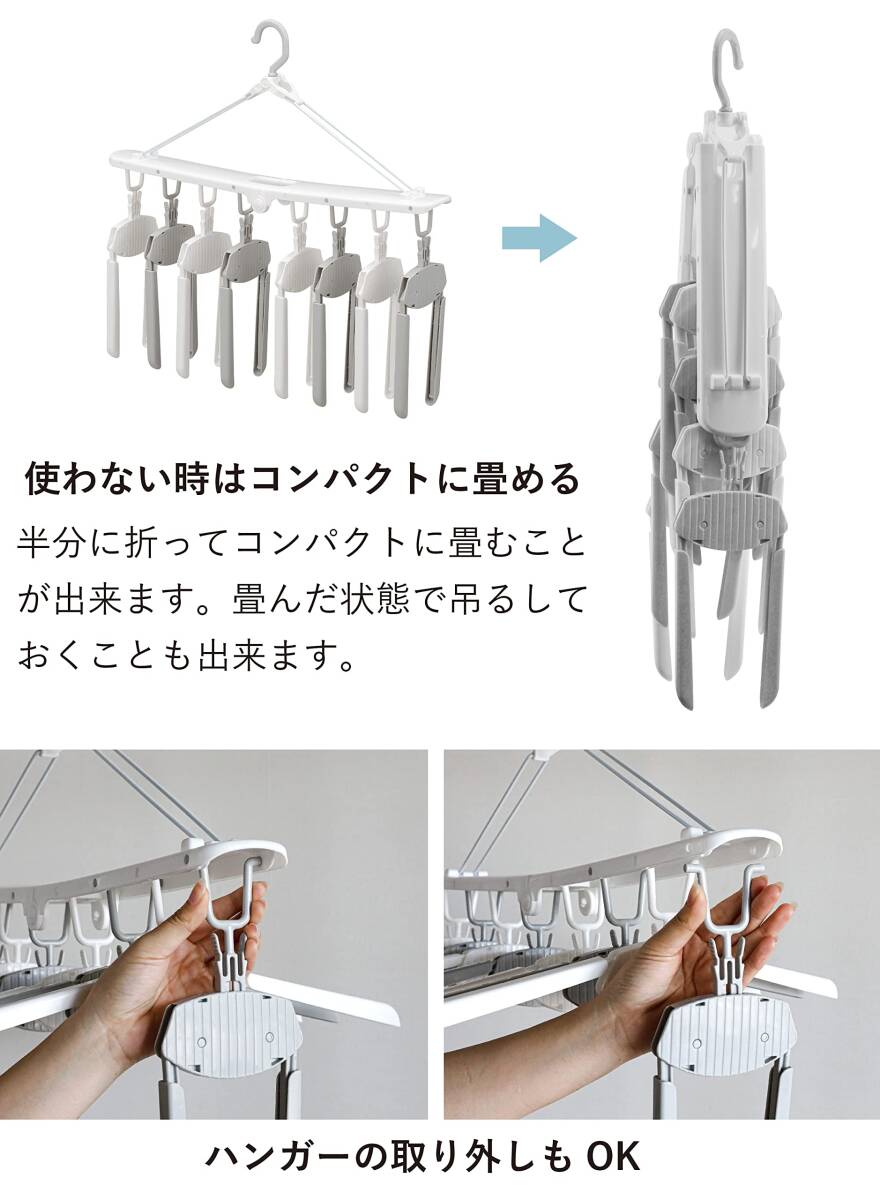 使わない時はコンパクトに畳める

半分に折ってコンパクトに畳むことが出来ます。畳んだ状態で吊るしておくことも出来ます。

ハンガーの取り外しも OK