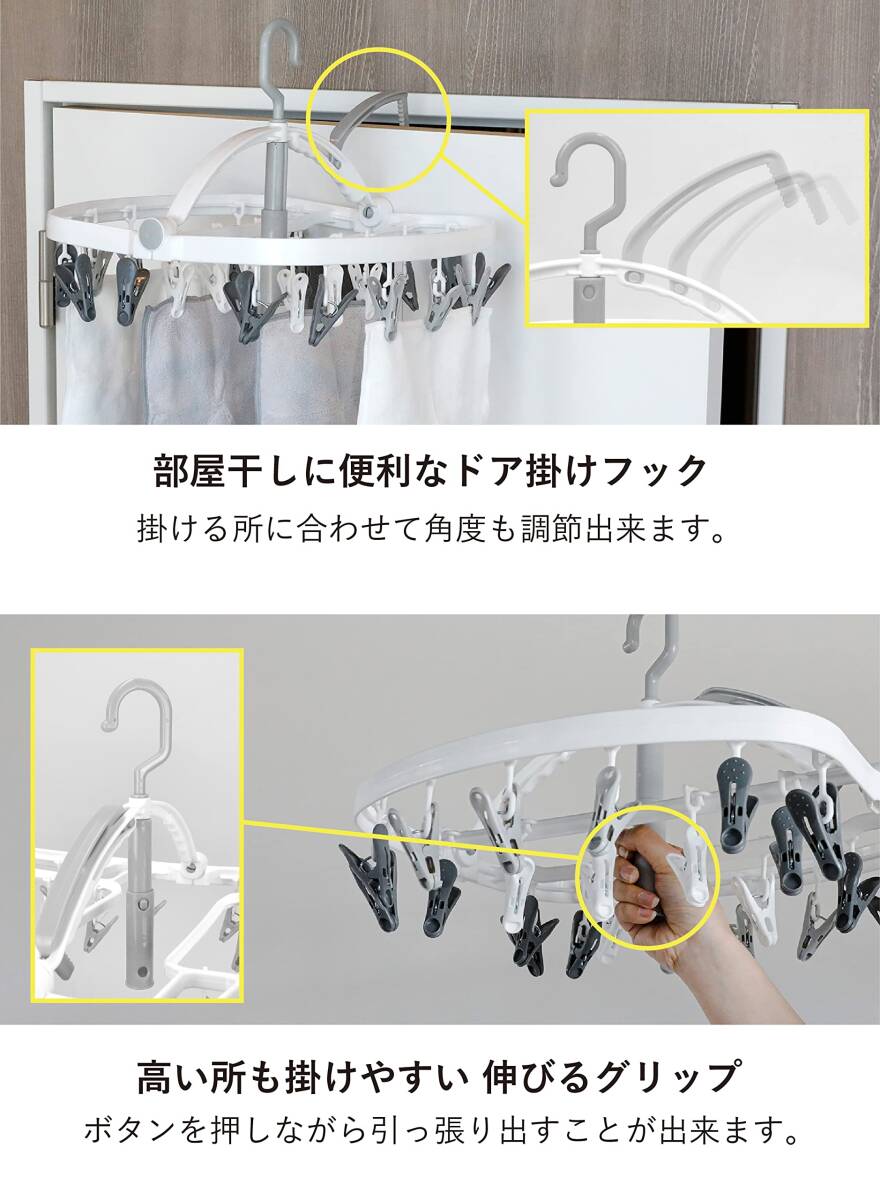 部屋干しに便利なドア掛けフック
掛ける所に合わせて角度も調節出来ます。

高い所も掛けやすい 伸びるグリップ
ボタンを押しながら引っ張り出すことが出来ます。