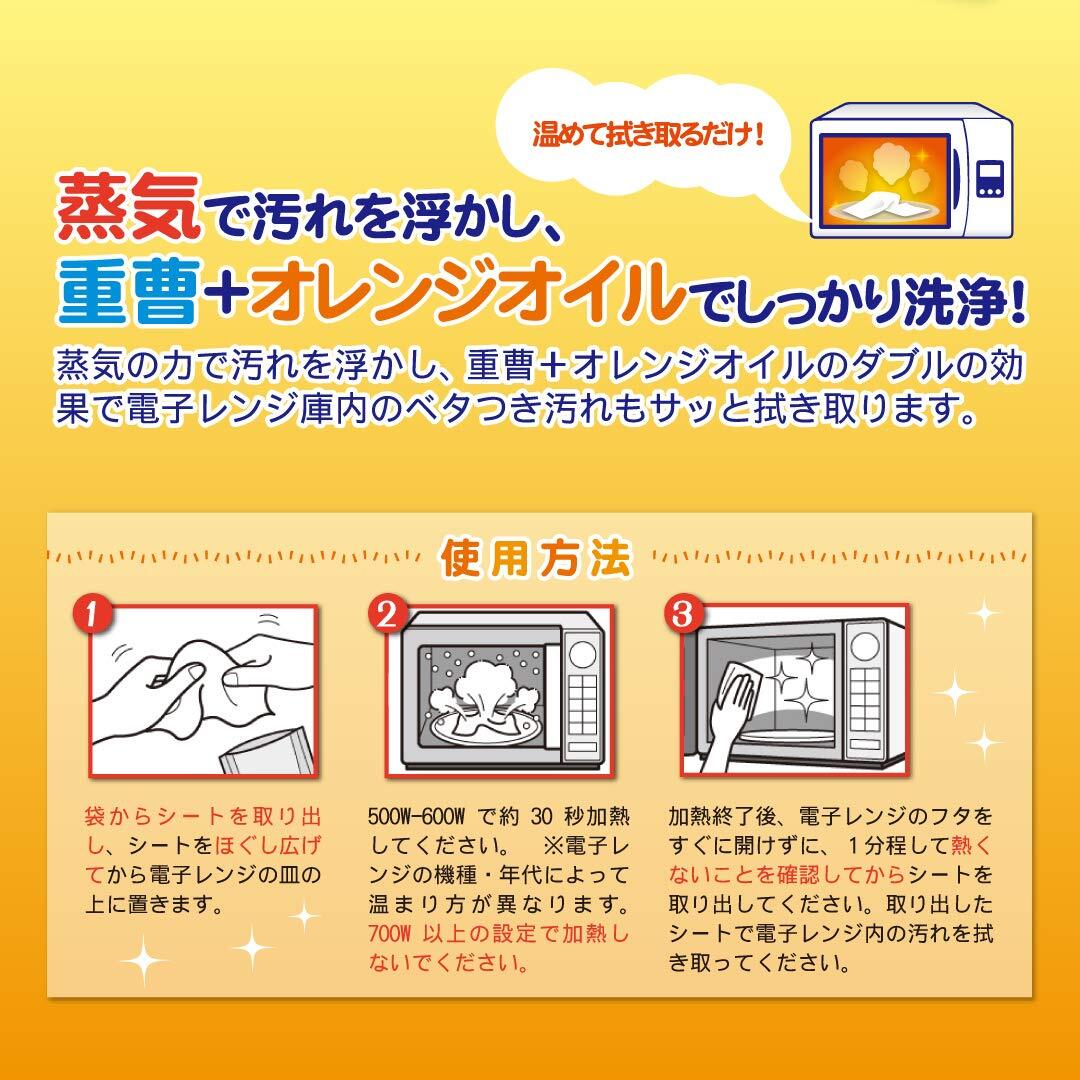 温めて拭き取るだけ！

蒸気で汚れを浮かし、
重曹＋オレンジオイルでしっかり洗浄！

蒸気の力で汚れを浮かし、重曹＋オレンジオイルのダブルの効果で電子レンジ庫内のベタつき汚れもサッと拭き取ります。

使用方法

1

袋からシートを取り出し、シートをほぐし広げてから電子レンジの皿の上に置きます。

2

500W-600W で約 30 秒加熱してください。 ※電子レンジの機種・年代によって温まり方が異なります。700W 以上の設定で加熱しないでください。

3

加熱終了後、電子レンジのフタをすぐに開けずに、1分程して熱くないことを確認してからシートを取り出してください。取り出したシートで電子レンジ内の汚れを拭き取ってください。