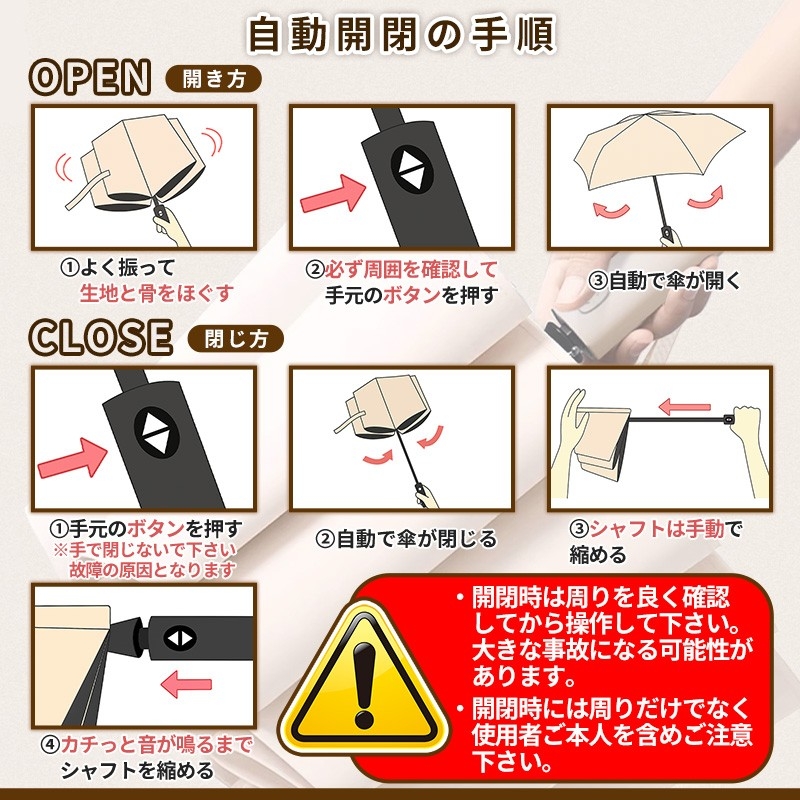 自動開閉の手順

OPEN 開き方

①よく振って
生地と骨をほぐす

②必ず周囲を確認して
手元のボタンを押す

③自動で傘が開く

CLOSE 閉じ方

①手元のボタンを押す
※手で閉じないで下さい
故障の原因となります

②自動で傘が閉じる

③シャフトは手動で
縮める

④カチっと音が鳴るまで
シャフトを縮める

・開閉時は周りを良く確認してから操作して下さい。大きな事故になる可能性があります。
・開閉時には周りだけでなく使用者ご本人を含めご注意下さい。