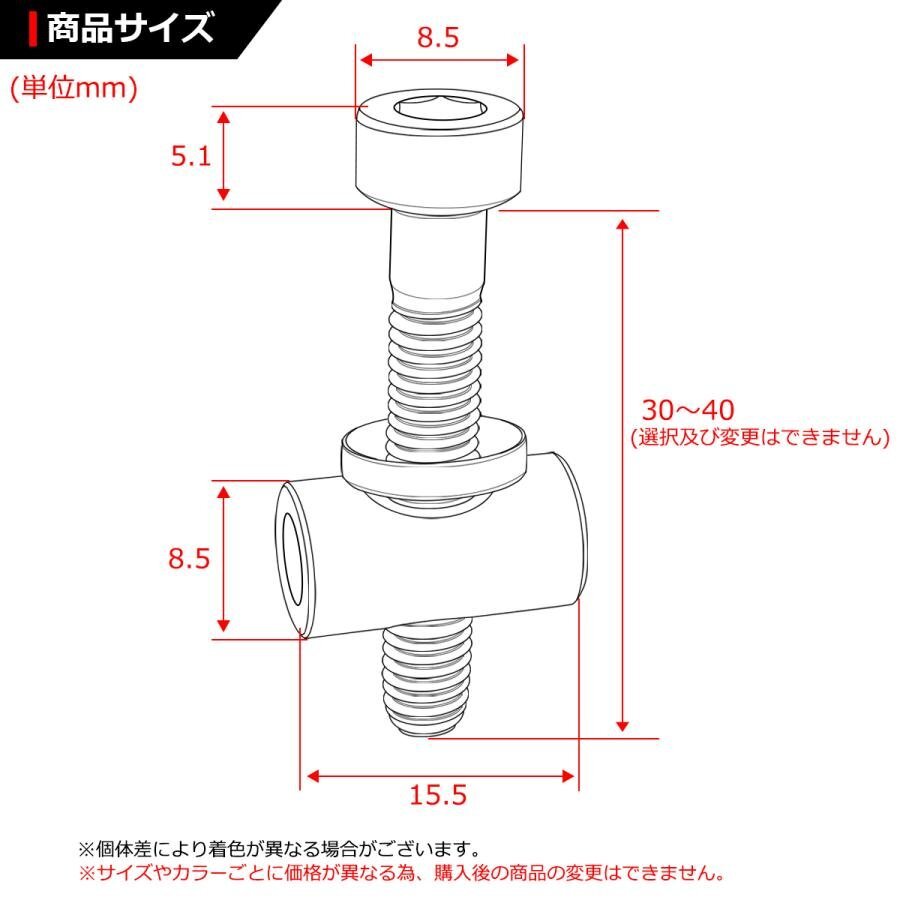 商品サイズ

(単位mm)

8.5

5.1

30～40
(選択及び変更はできません)

8.5

15.5

※個体差により着色が異なる場合がございます。
※サイズやカラーごとに価格が異なる為、購入後の商品の変更はできません。