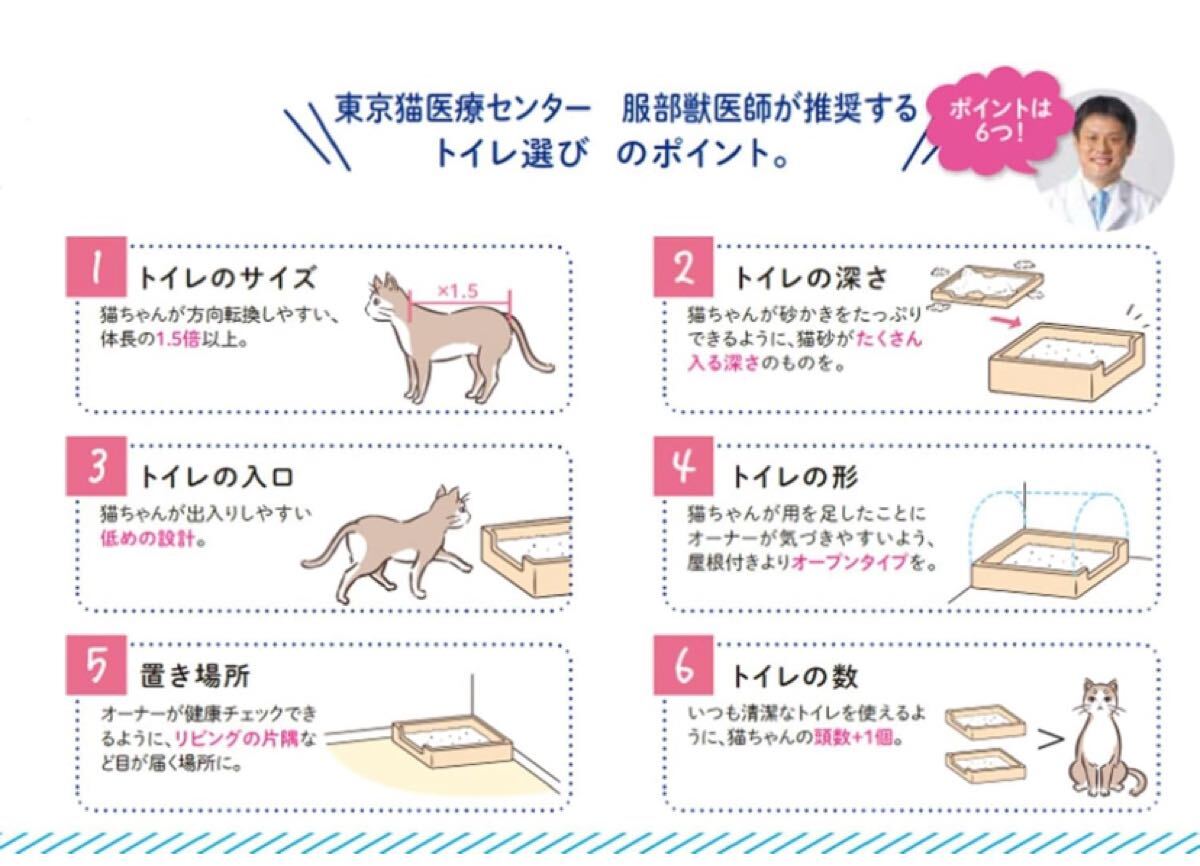 東京猫医療センター　服部獣医師が推奨する
トイレ選び　のポイント。

ポイントは6つ！

1 トイレのサイズ
猫ちゃんが方向転換しやすい、体長の1.5倍以上。
×1.5

2 トイレの深さ
猫ちゃんが砂かきをたっぷりできるように、猫砂がたくさん入る深さのものを。

3 トイレの入口
猫ちゃんが出入りしやすい低めの設計。

4 トイレの形
猫ちゃんが用を足したことにオーナーが気づきやすいよう、屋根付きよりオープンタイプを。

5 置き場所
オーナーが健康チェックできるように、リビングの片隅など目が届く場所に。

6 トイレの数
いつも清潔なトイレを使えるように、猫ちゃんの頭数+1個。
>