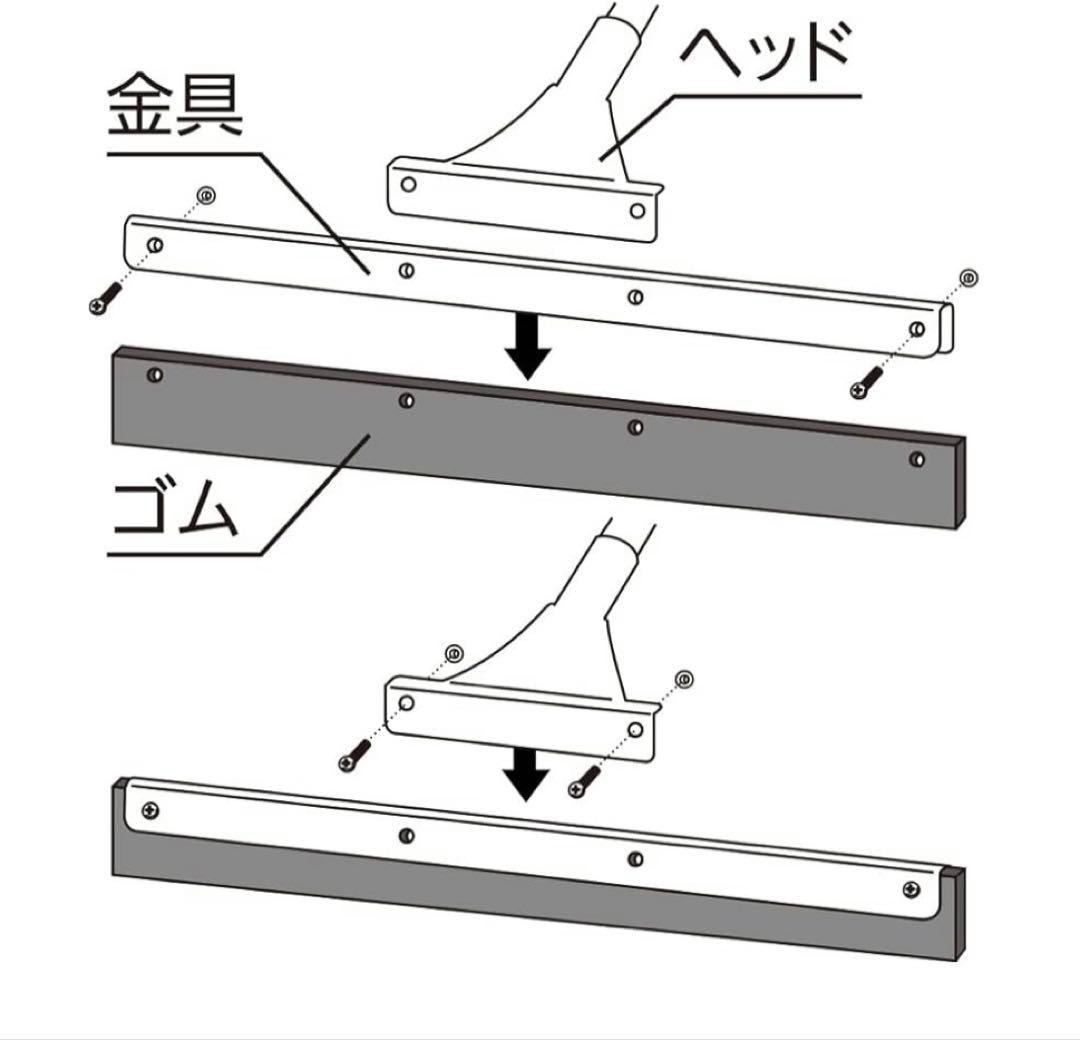 ヘッド
金具
ゴム